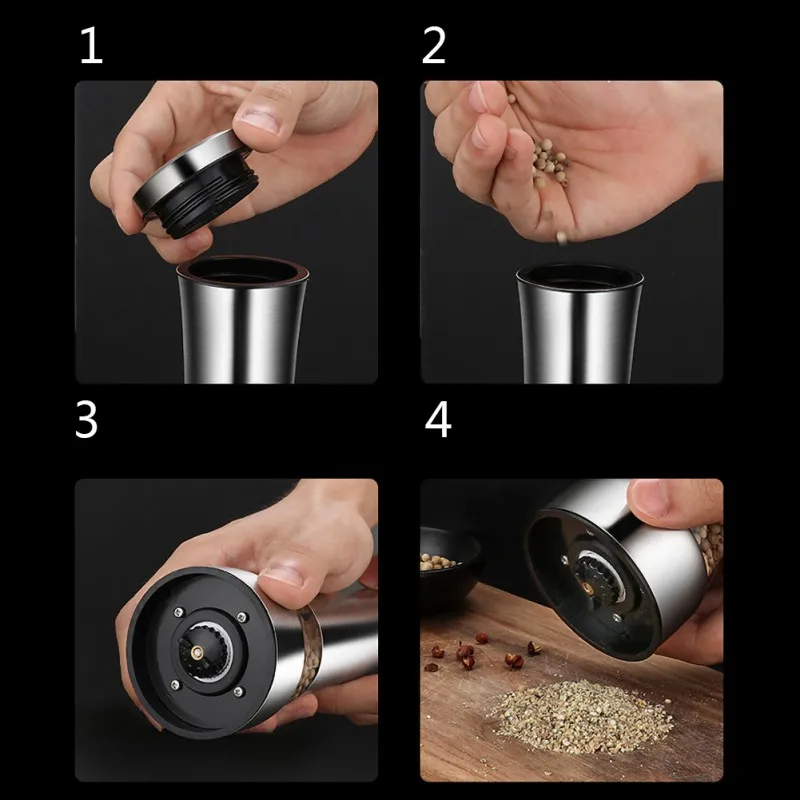 1

2

3

4