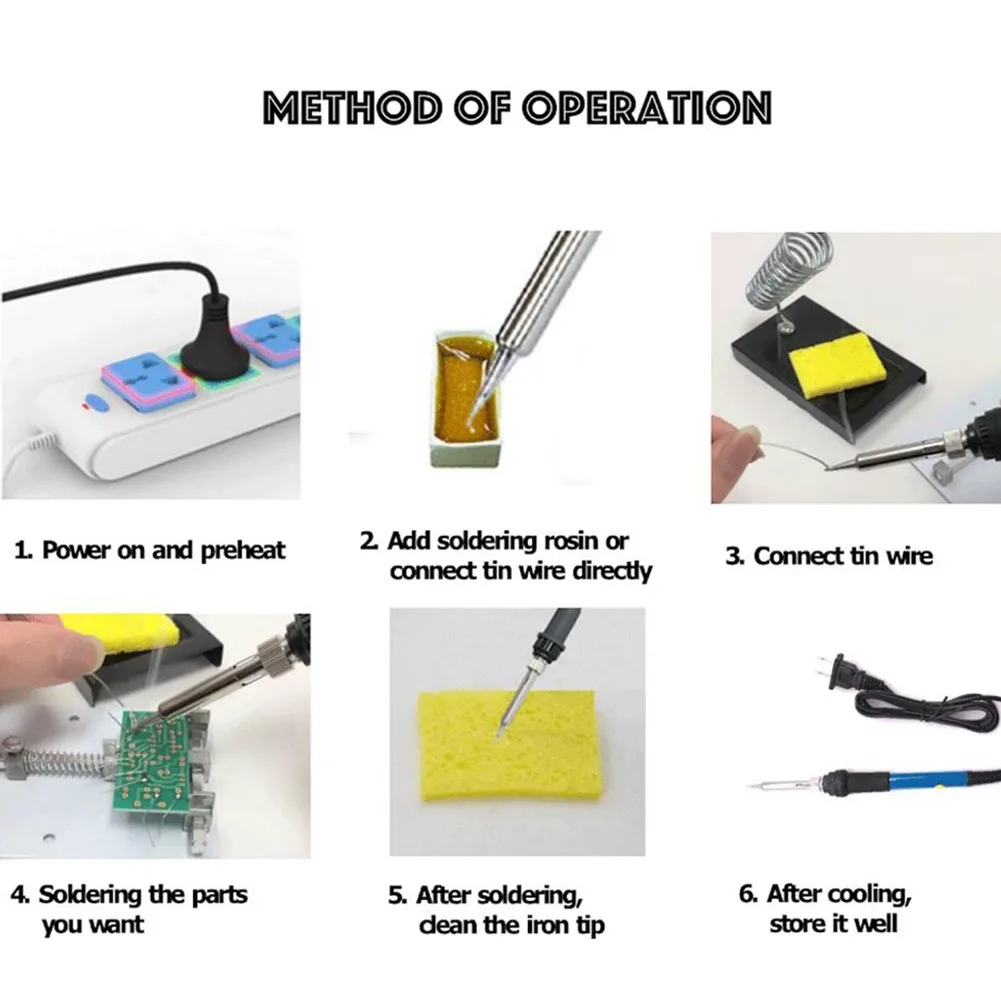 METHOD OF OPERATION

1. Power on and preheat

2. Add soldering rosin or connect tin wire directly

3. Connect tin wire

4. Soldering the parts you want

5. After soldering, clean the iron tip

6. After cooling, store it well