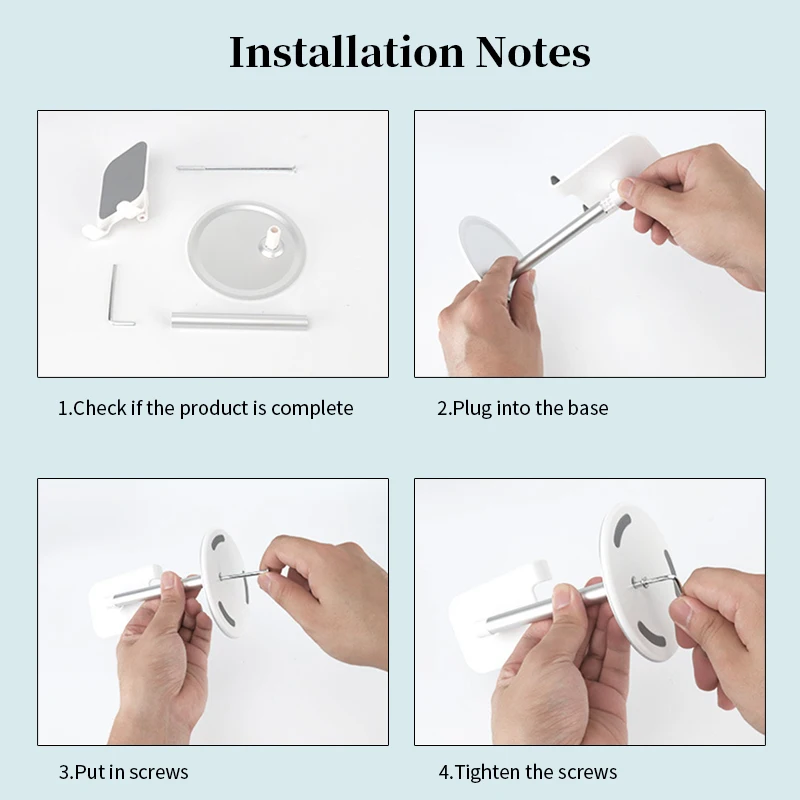 Installation Notes

1.Check if the product is complete

2.Plug into the base

3.Put in screws

4.Tighten the screws