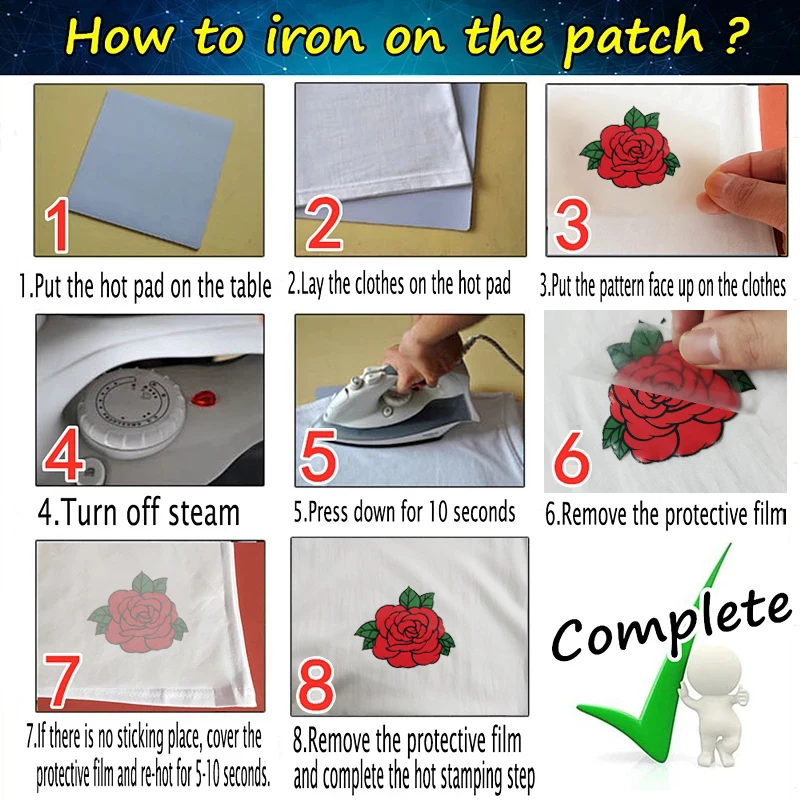 How to iron on the patch ?

1

1.Put the hot pad on the table

2

2.Lay the clothes on the hot pad

3

3.Put the pattern face up on the clothes

4

4.Turn off steam

5

5.Press down for 10 seconds

6

6.Remove the protective film

7

7.If there is no sticking place, cover the protective film and re-hot for 5-10 seconds.

8

8.Remove the protective film and complete the hot stamping step

Complete