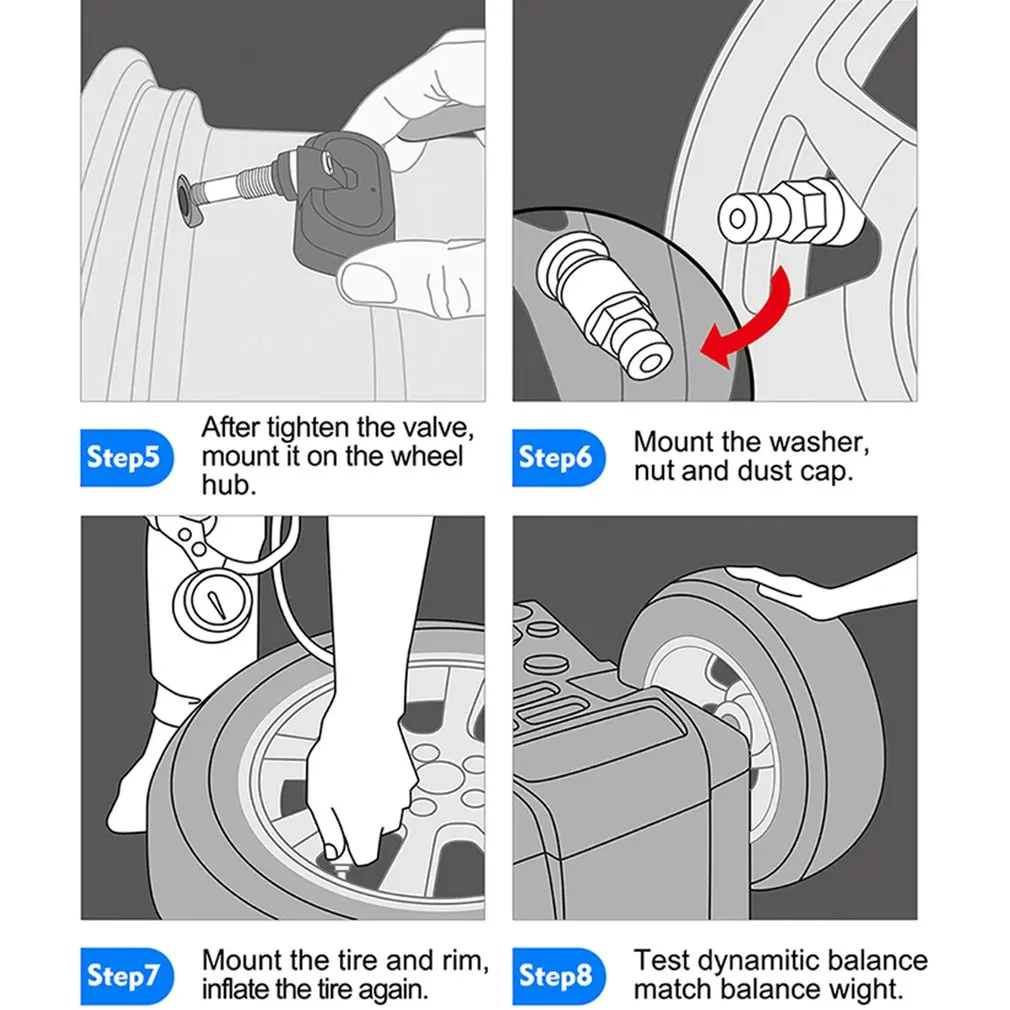 Step5
After tighten the valve, mount it on the wheel hub.

Step6
Mount the washer, nut and dust cap.

Step7
Mount the tire and rim, inflate the tire again.

Step8
Test dynamitic balance match balance wight.