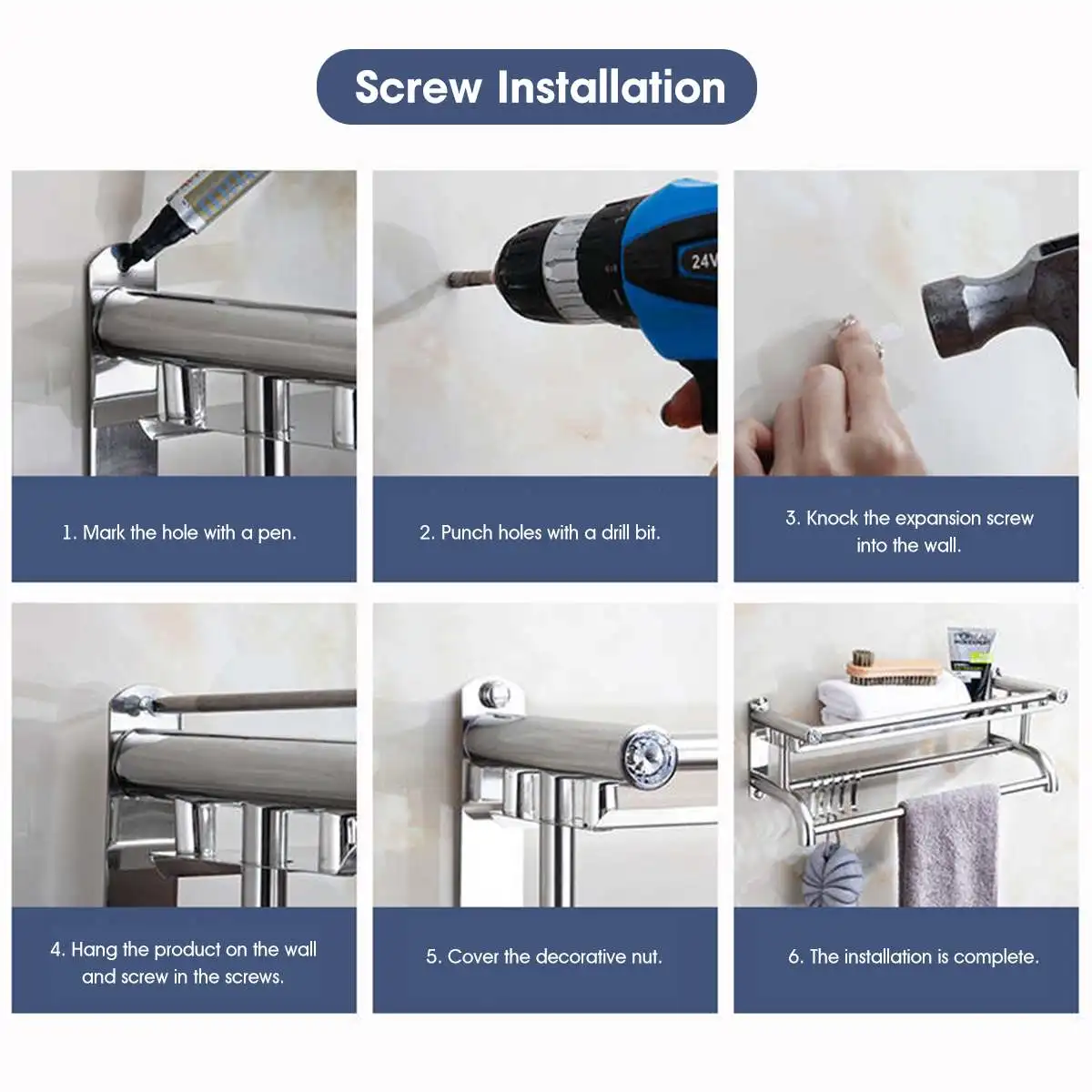 Screw Installation

24V

1. Mark the hole with a pen.

2. Punch holes with a drill bit.

3. Knock the expansion screw into the wall.

4. Hang the product on the wall and screw in the screws.

5. Cover the decorative nut.

6. The installation is complete.