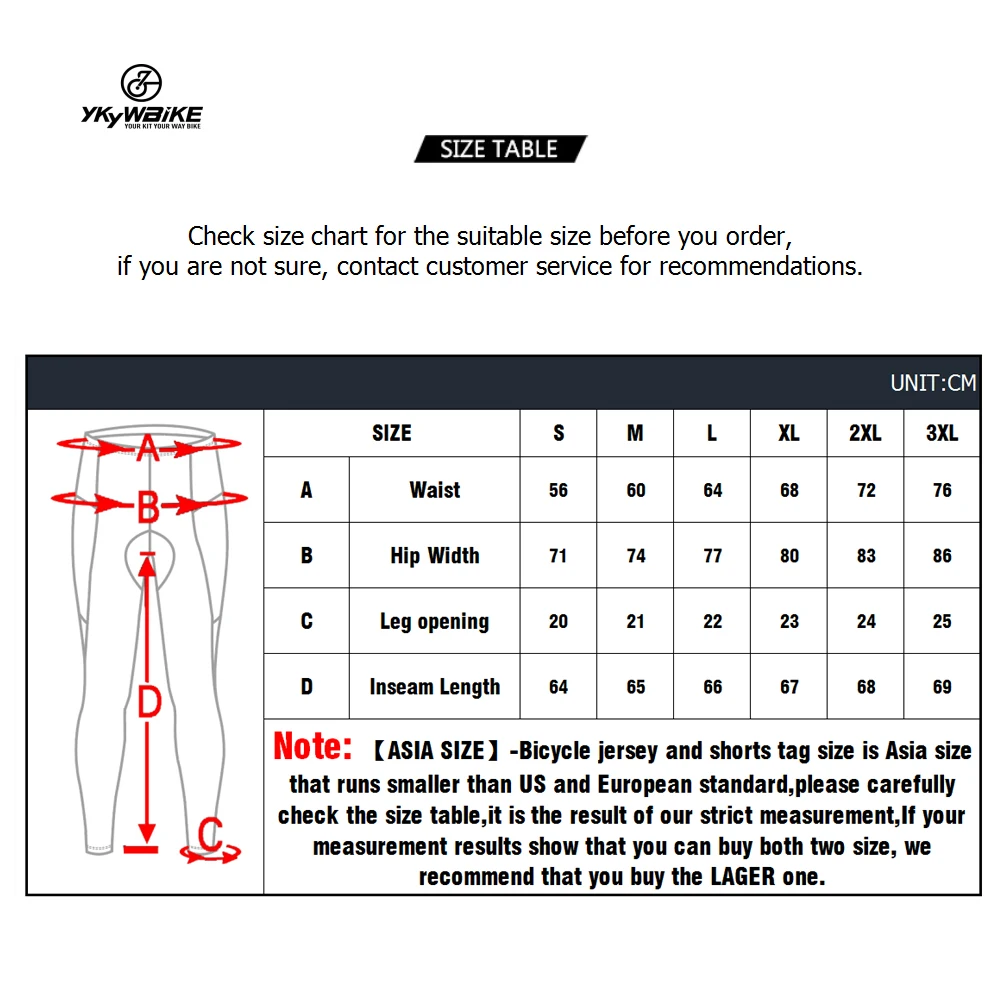 YKYWBIKE
YOUR KIT YOUR WAY BIKE

SIZE TABLE

Check size chart for the suitable size before you order,
if you are not sure, contact customer service for recommendations.

UNIT:CM

A
B
D
C

| SIZE | | S | M | L | XL | 2XL | 3XL |
|---|---|---|---|---|---|---|---|
| A | Waist | 56 | 60 | 64 | 68 | 72 | 76 |
| B | Hip Width | 71 | 74 | 77 | 80 | 83 | 86 |
| C | Leg opening | 20 | 21 | 22 | 23 | 24 | 25 |
| D | Inseam Length | 64 | 65 | 66 | 67 | 68 | 69 |

Note: 【ASIA SIZE】-Bicycle jersey and shorts tag size is Asia size that runs smaller than US and European standard,please carefully check the size table,it is the result of our strict measurement,If your measurement results show that you can buy both two size, we recommend that you buy the LAGER one.