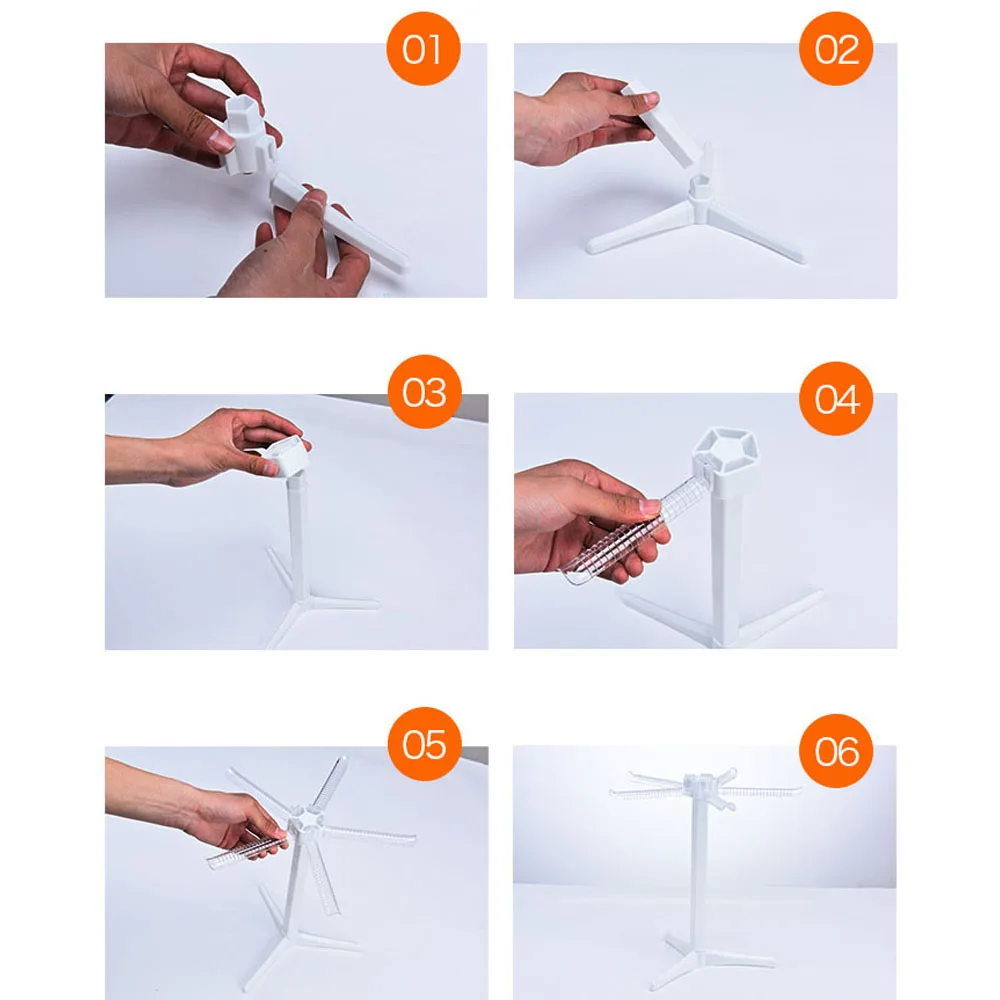 01

02

03

04

05

06