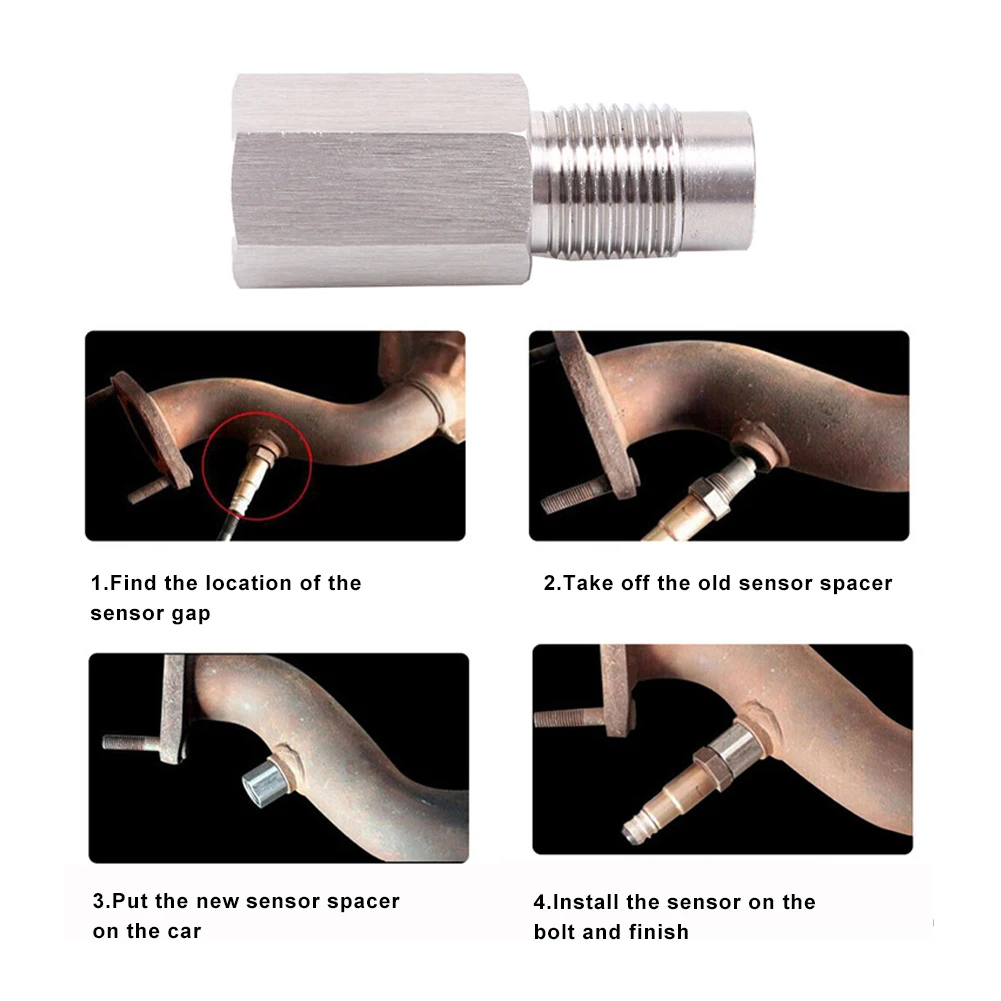 1.Find the location of the sensor gap

2.Take off the old sensor spacer

3.Put the new sensor spacer on the car

4.Install the sensor on the bolt and finish