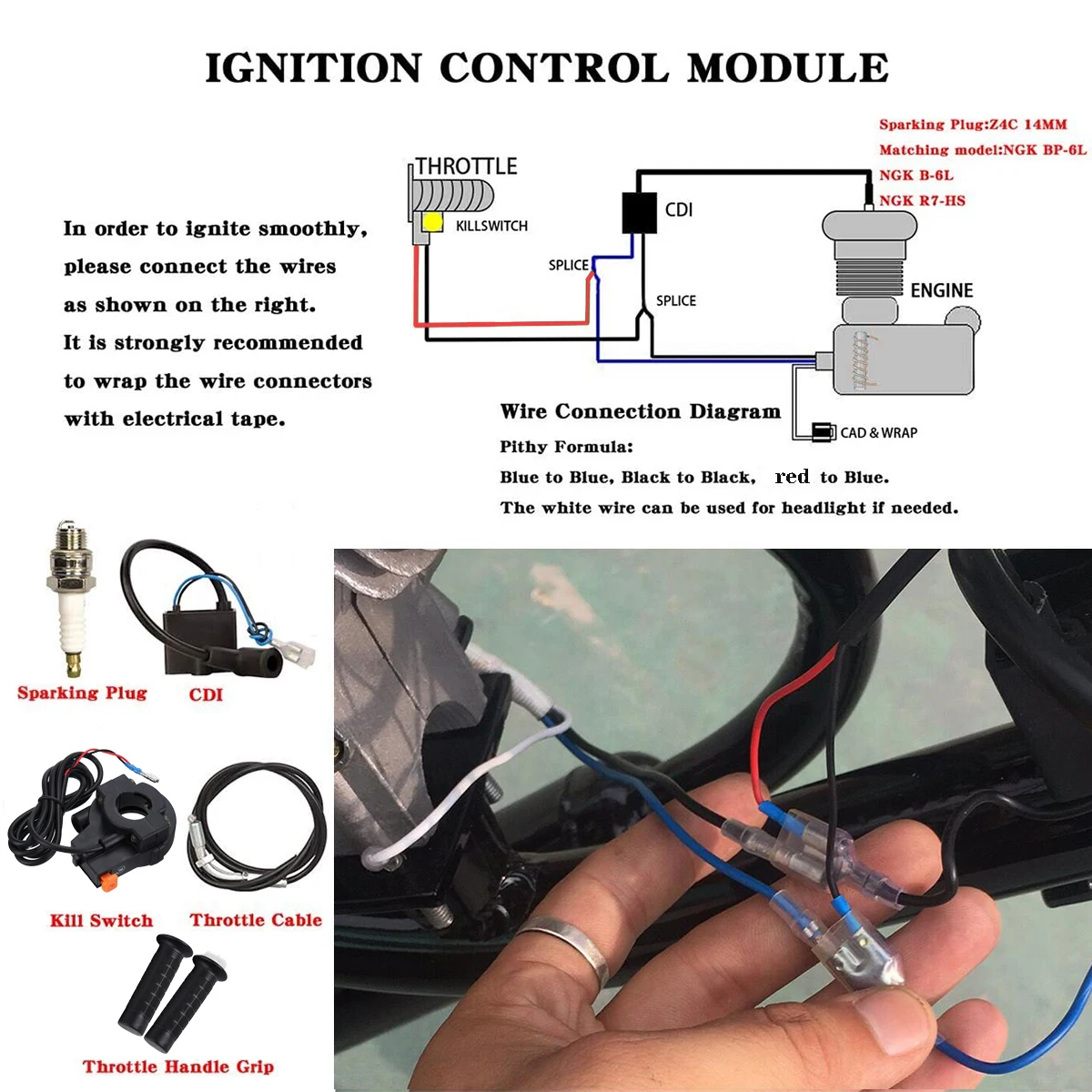 IGNITION CONTROL MODULE

In order to ignite smoothly, please connect the wires as shown on the right. It is strongly recommended to wrap the wire connectors with electrical tape.

Sparking Plug:Z4C 14MM
Matching model:NGK BP-6L
NGK B-6L
NGK R7-HS

THROTTLE
KILLSWITCH
CDI
SPLICE
SPLICE
ENGINE
CAD & WRAP

Wire Connection Diagram
Pithy Formula:
Blue to Blue, Black to Black, red to Blue.
The white wire can be used for headlight if needed.

Sparking Plug
CDI
Kill Switch
Throttle Cable
Throttle Handle Grip