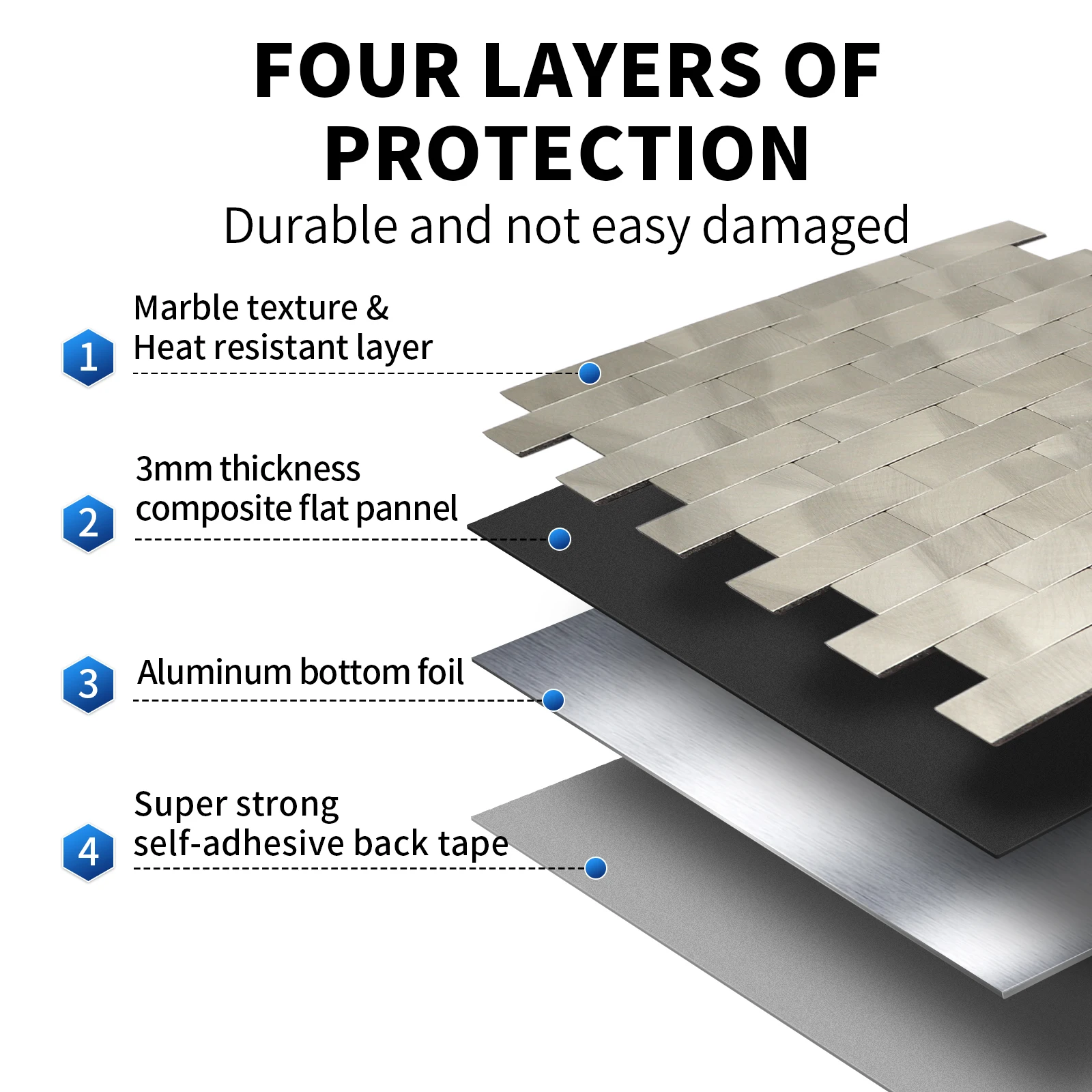 FOUR LAYERS OF PROTECTION

Durable and not easy damaged

1 Marble texture & Heat resistant layer

2 3mm thickness composite flat pannel

3 Aluminum bottom foil

4 Super strong self-adhesive back tape