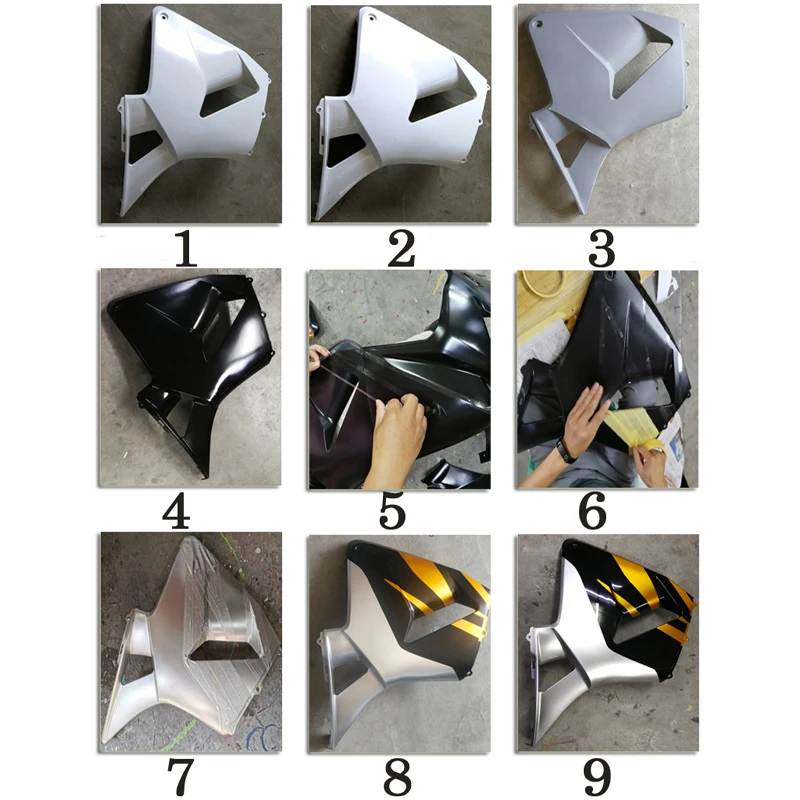 1
2
3
4
5
6
7
8
9