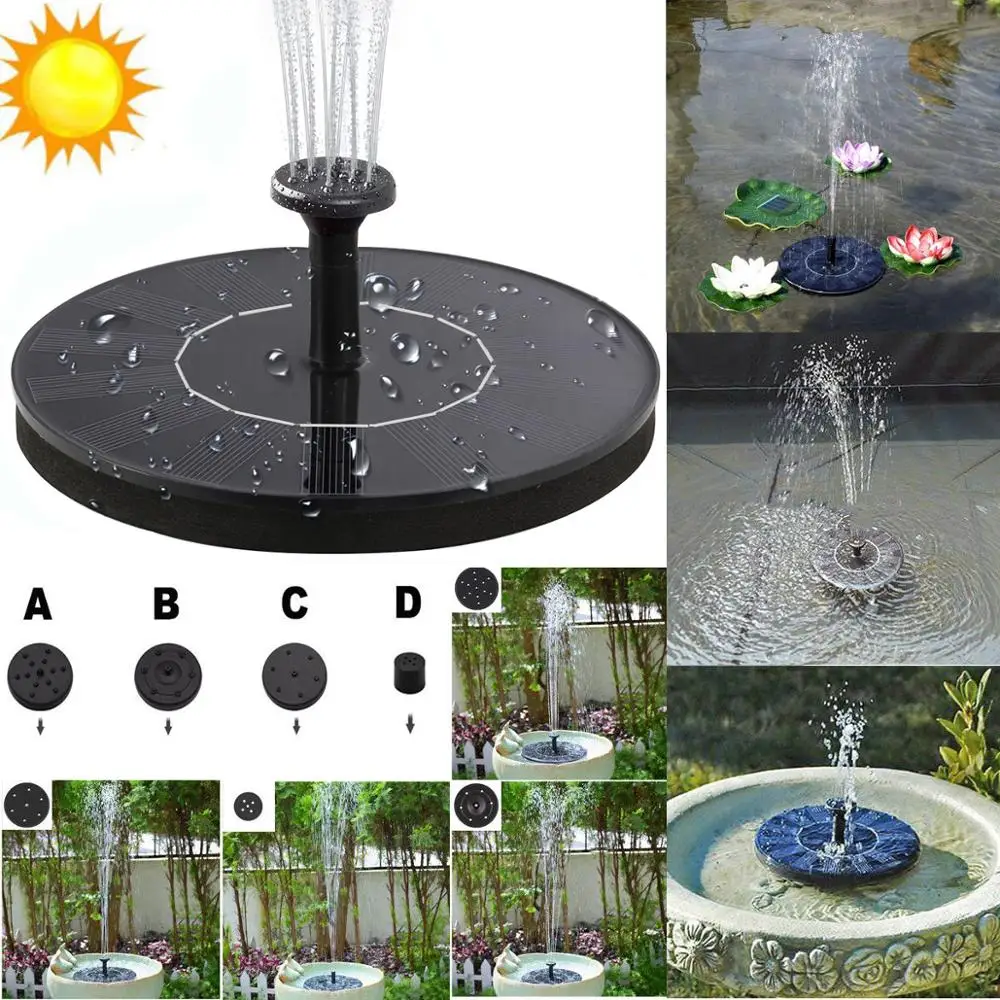 A B C D