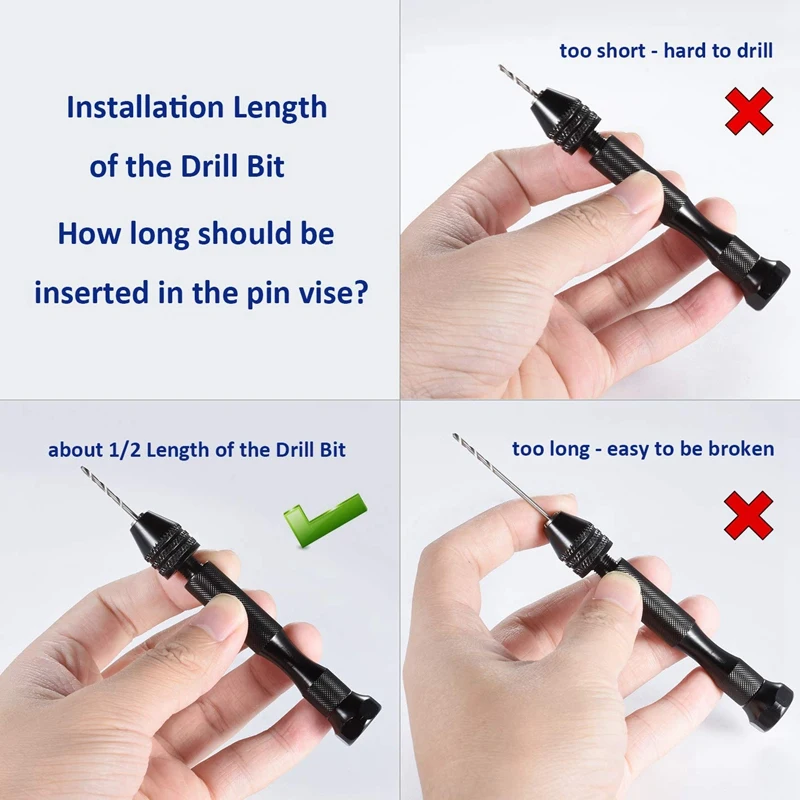 Installation Length of the Drill Bit

How long should be inserted in the pin vise?

too short - hard to drill

about 1/2 Length of the Drill Bit

too long - easy to be broken