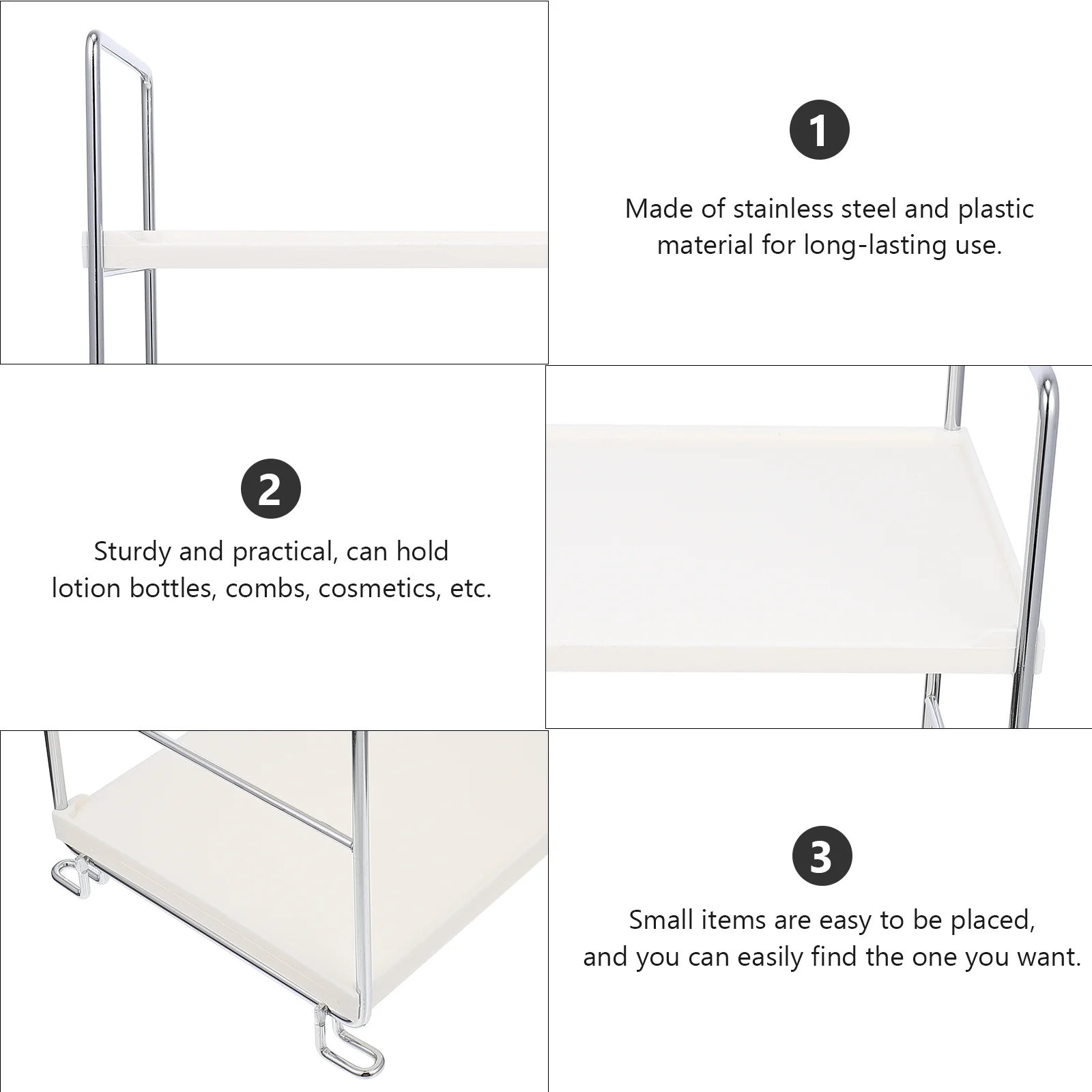 1

Made of stainless steel and plastic material for long-lasting use.

2

Sturdy and practical, can hold lotion bottles, combs, cosmetics, etc.

3

Small items are easy to be placed, and you can easily find the one you want.