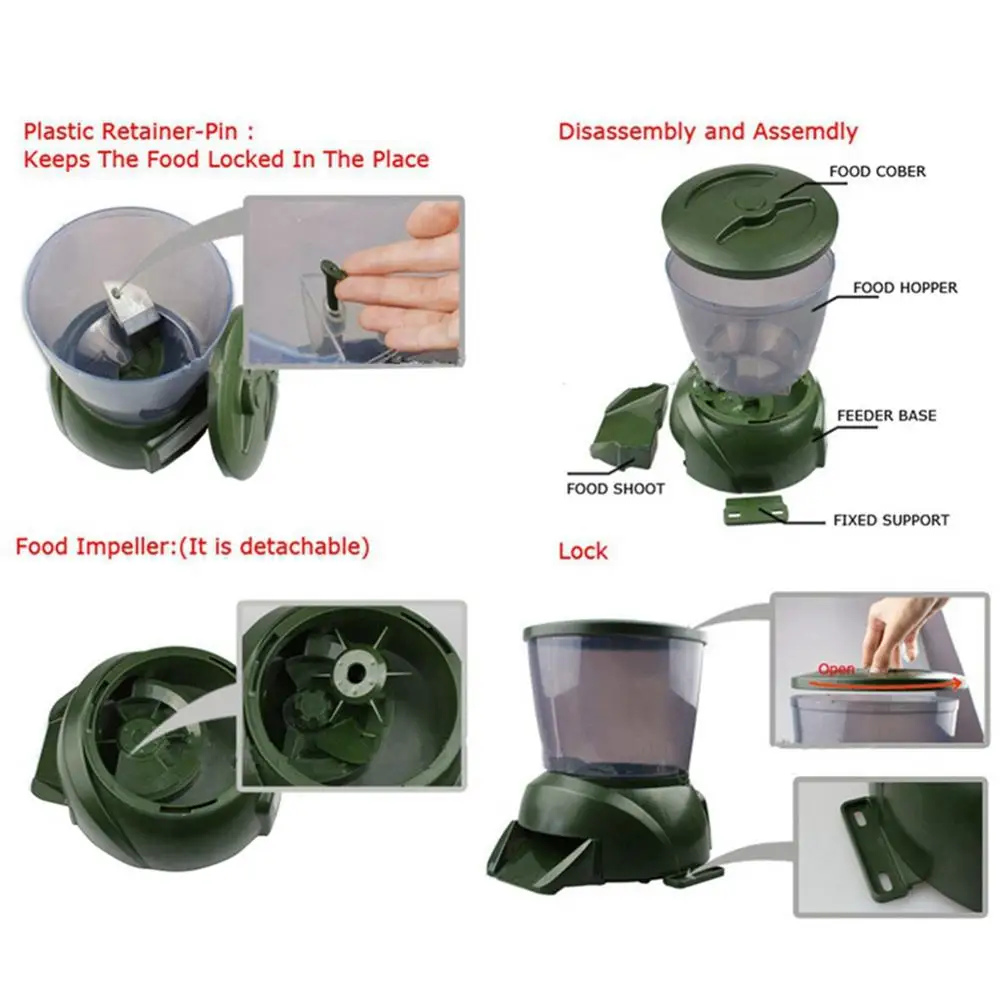 Plastic Retainer-Pin :
Keeps The Food Locked In The Place

Disassembly and Assemdly

FOOD COBER

FOOD HOPPER

FEEDER BASE

FOOD SHOOT

FIXED SUPPORT

Food Impeller:(It is detachable)

Lock

Open