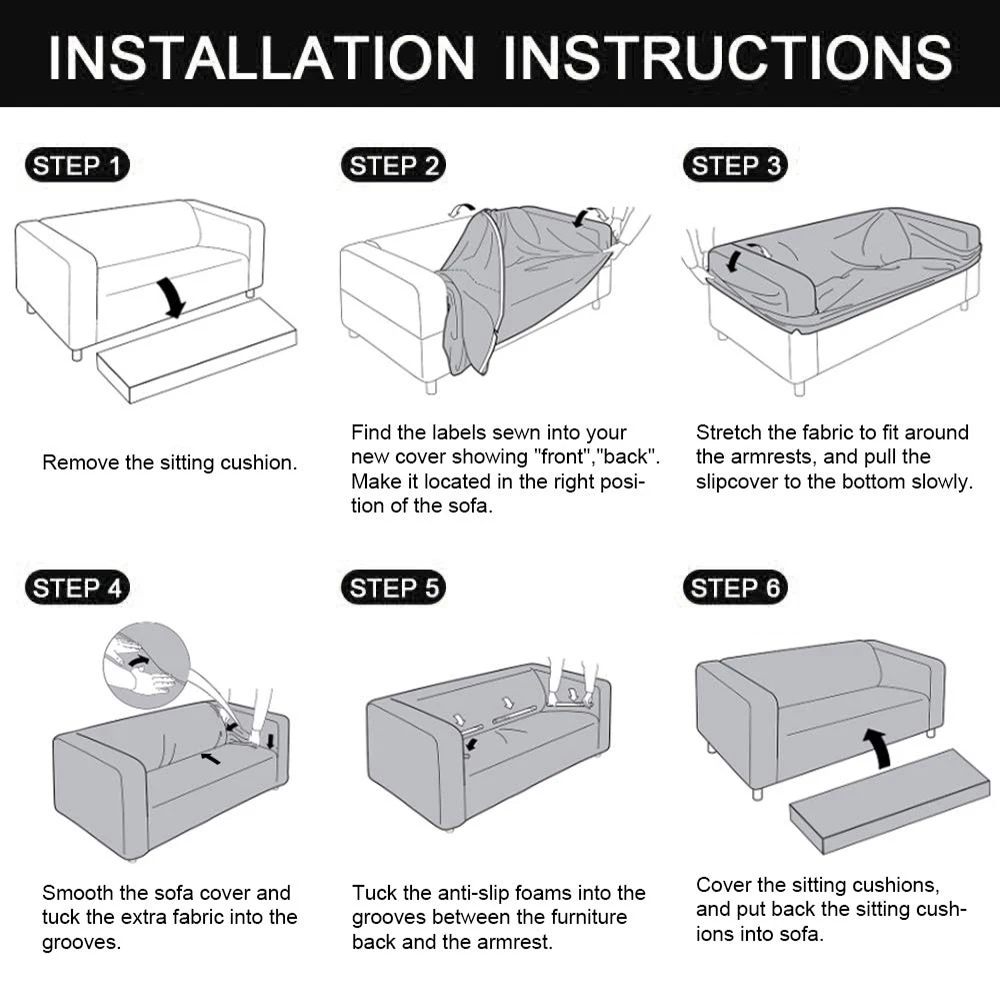 INSTALLATION INSTRUCTIONS

STEP 1

Remove the sitting cushion.

STEP 2

Find the labels sewn into your new cover showing "front","back". Make it located in the right position of the sofa.

STEP 3

Stretch the fabric to fit around the armrests, and pull the slipcover to the bottom slowly.

STEP 4

Smooth the sofa cover and tuck the extra fabric into the grooves.

STEP 5

Tuck the anti-slip foams into the grooves between the furniture back and the armrest.

STEP 6

Cover the sitting cushions, and put back the sitting cushions into sofa.