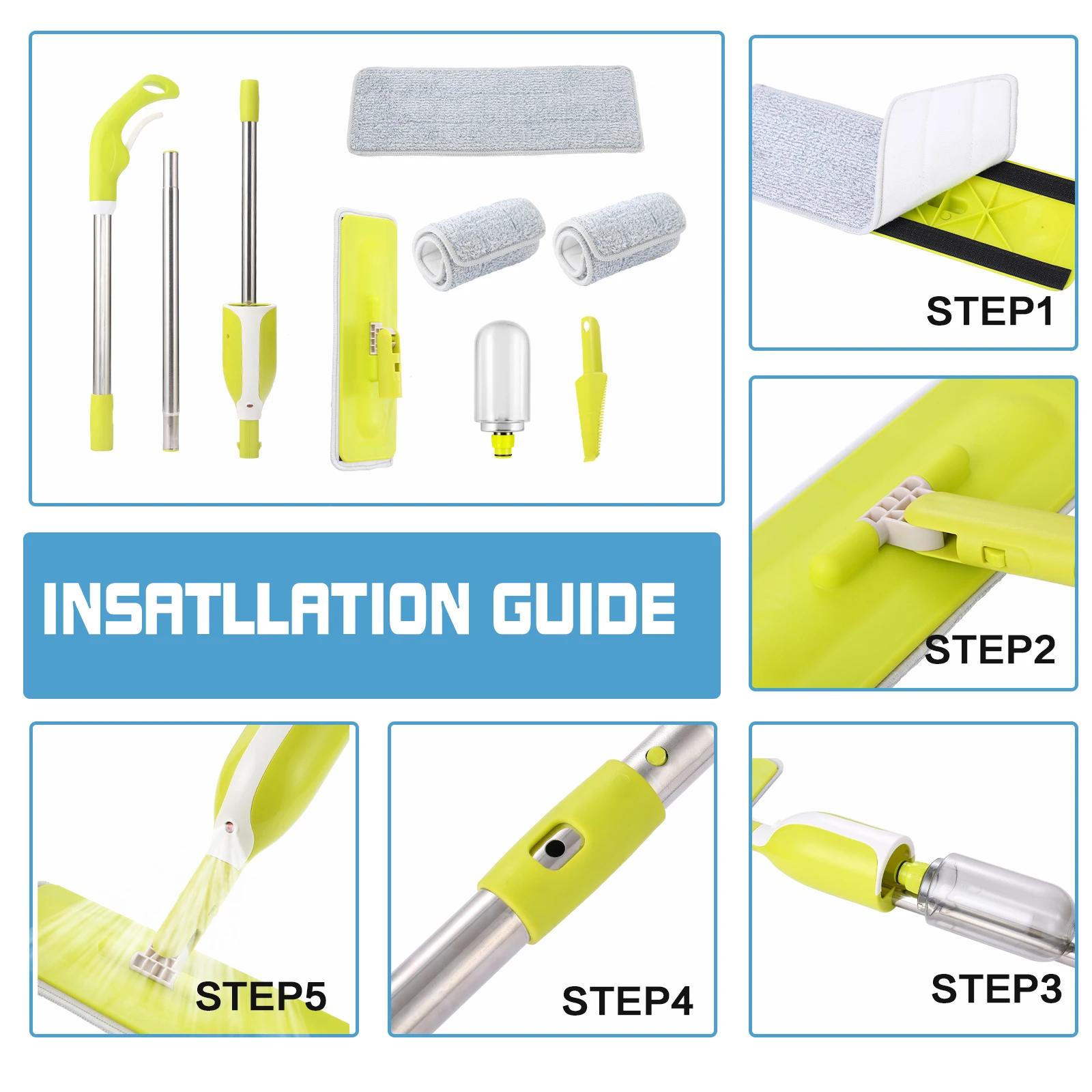 STEP1

INSATLLATION GUIDE

STEP2

STEP5

STEP4

STEP3