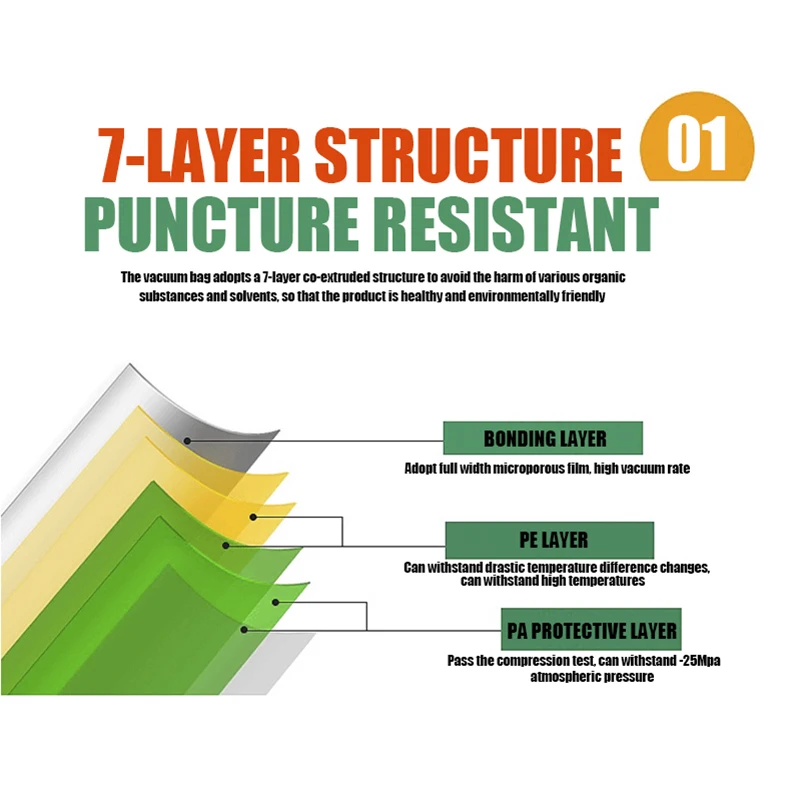 7-LAYER STRUCTURE 01
PUNCTURE RESISTANT

The vacuum bag adopts a 7-layer co-extruded structure to avoid the harm of various organic substances and solvents, so that the product is healthy and environmentally friendly

BONDING LAYER
Adopt full width microporous film, high vacuum rate

PE LAYER
Can withstand drastic temperature difference changes, can withstand high temperatures

PA PROTECTIVE LAYER
Pass the compression test, can withstand -25Mpa atmospheric pressure