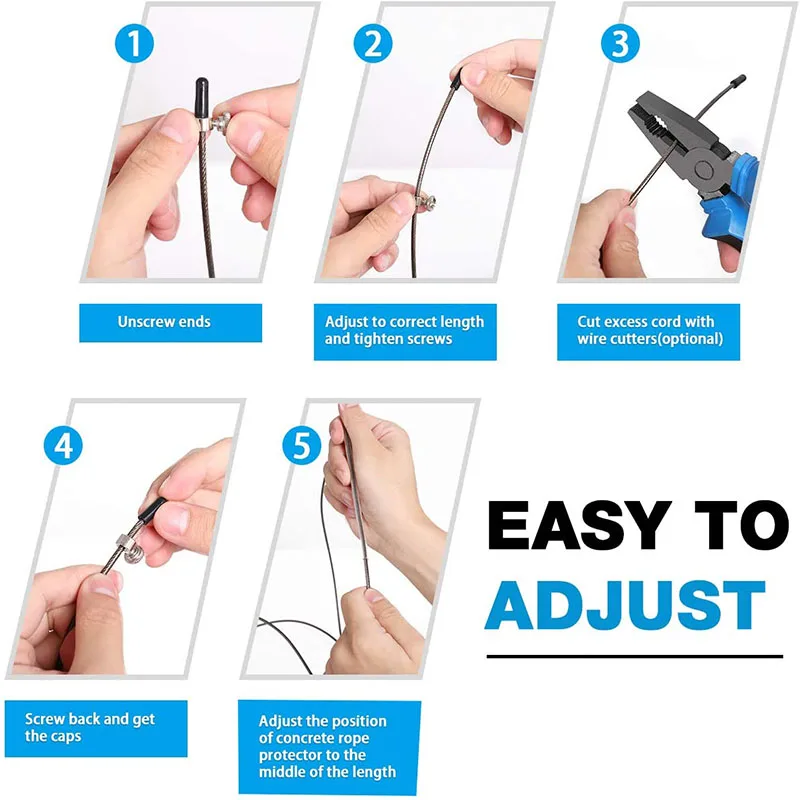 1

Unscrew ends

2

Adjust to correct length and tighten screws

3

Cut excess cord with wire cutters(optional)

4

Screw back and get the caps

5

Adjust the position of concrete rope protector to the middle of the length

EASY TO ADJUST