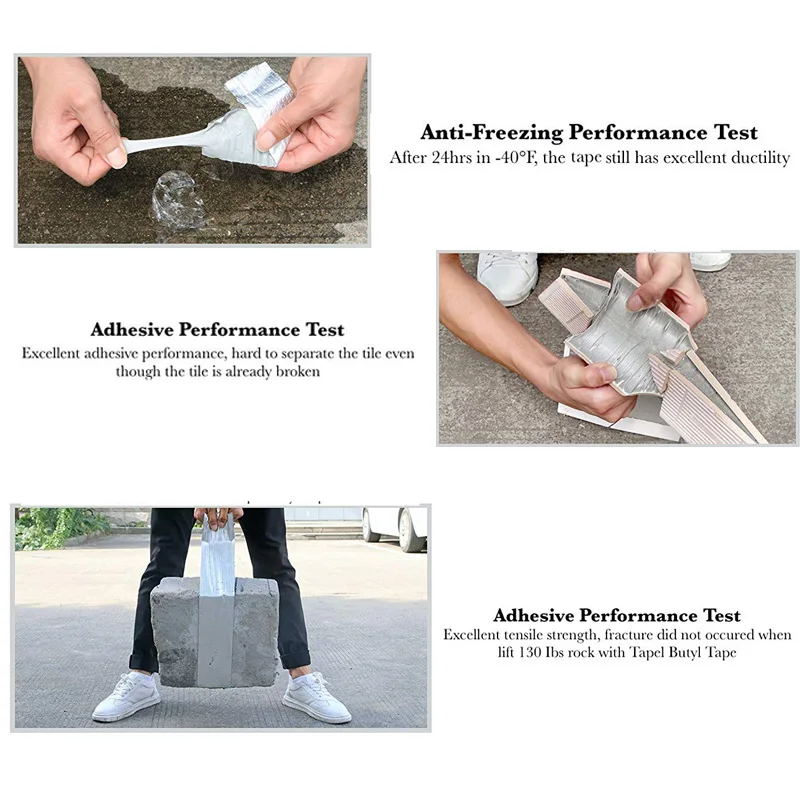 Anti-Freezing Performance Test
After 24hrs in -40°F, the tape still has excellent ductility

Adhesive Performance Test
Excellent adhesive performance, hard to separate the tile even though the tile is already broken

Adhesive Performance Test
Excellent tensile strength, fracture did not occured when lift 130 Ibs rock with Tapel Butyl Tape