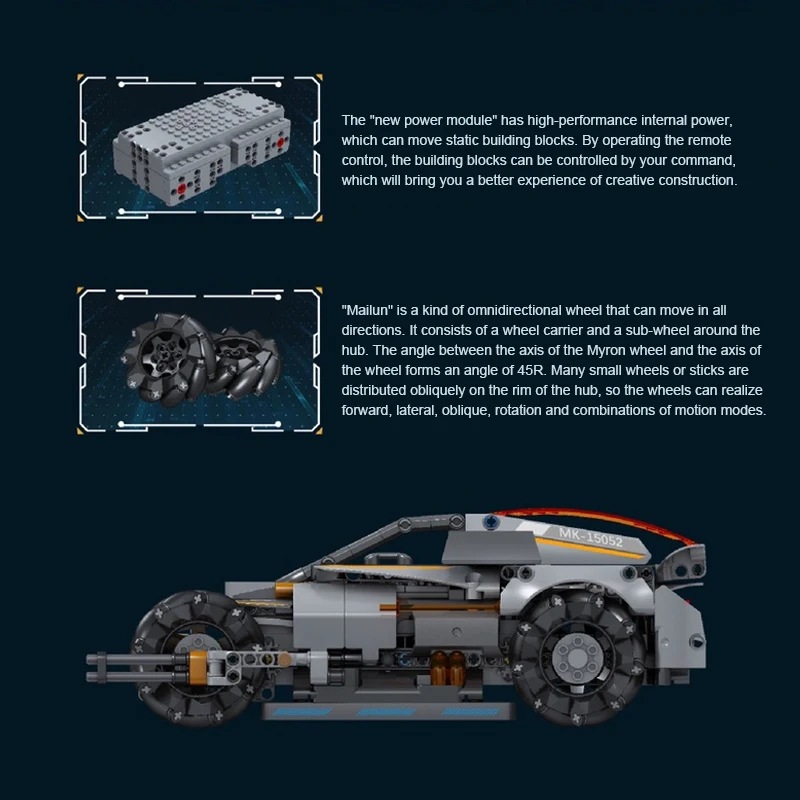 The "new power module" has high-performance internal power, which can move static building blocks. By operating the remote control, the building blocks can be controlled by your command, which will bring you a better experience of creative construction.

"Mailun" is a kind of omnidirectional wheel that can move in all directions. It consists of a wheel carrier and a sub-wheel around the hub. The angle between the axis of the Myron wheel and the axis of the wheel forms an angle of 45R. Many small wheels or sticks are distributed obliquely on the rim of the hub, so the wheels can realize forward, lateral, oblique, rotation and combinations of motion modes.

MK-15052