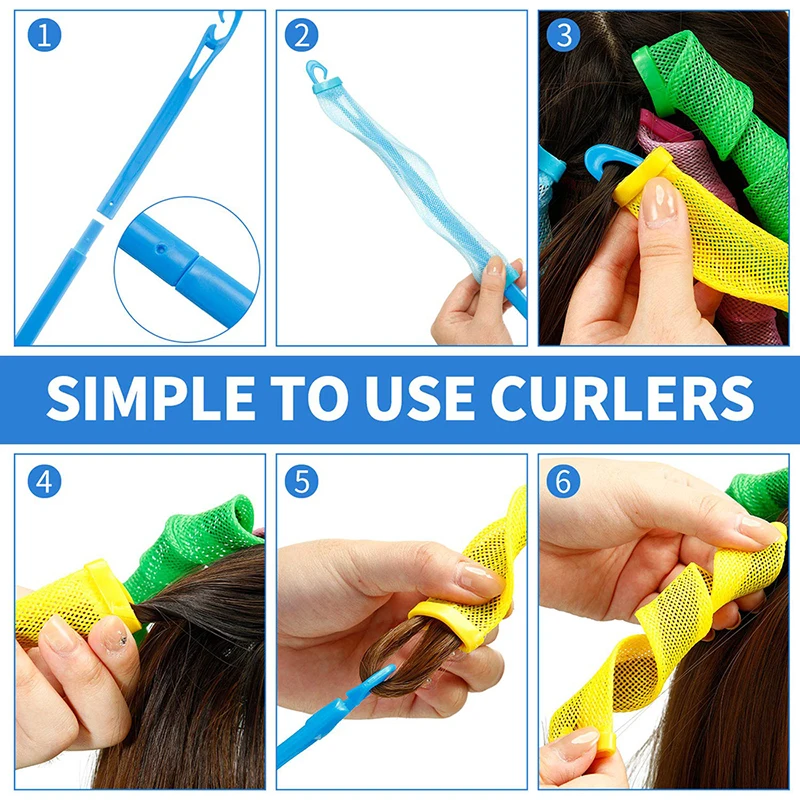 1

2

3

SIMPLE TO USE CURLERS

4

5

6