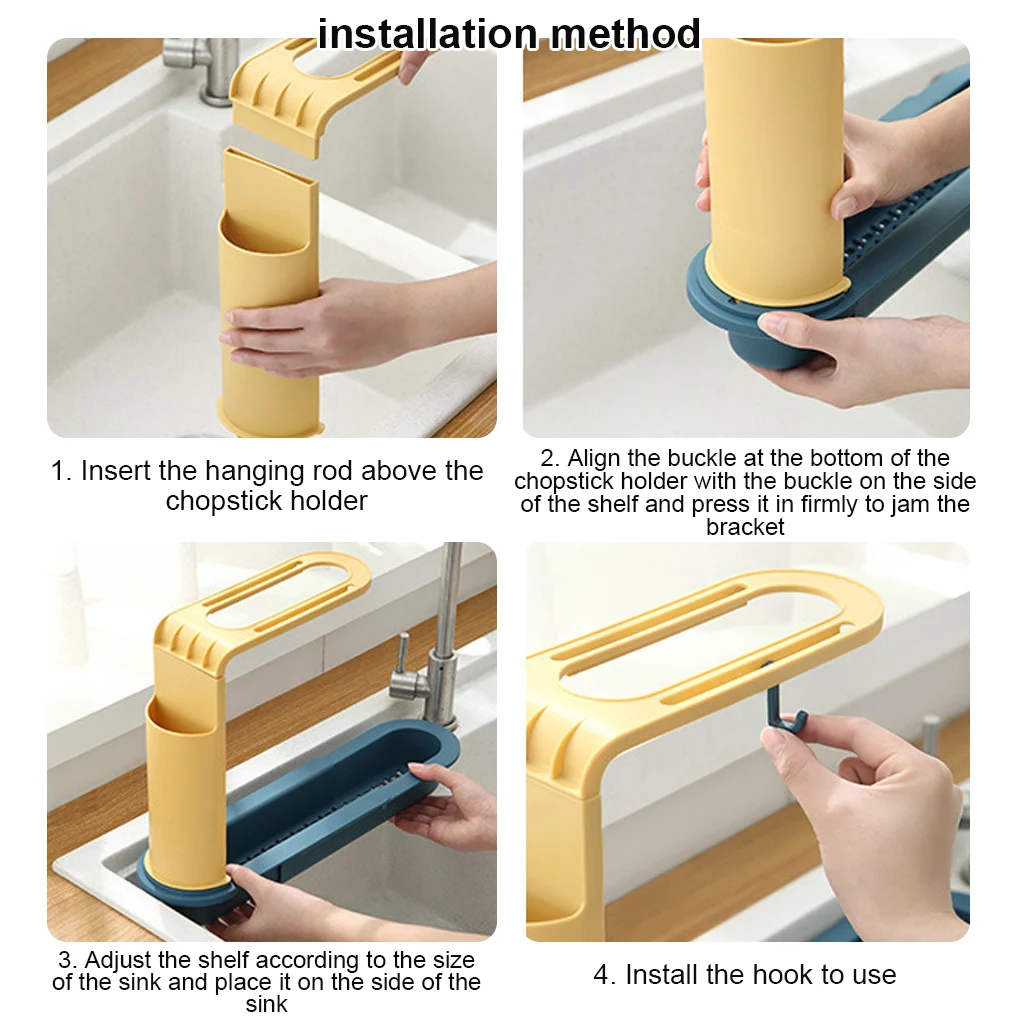 installation method

1. Insert the hanging rod above the chopstick holder

2. Align the buckle at the bottom of the chopstick holder with the buckle on the side of the shelf and press it in firmly to jam the bracket

3. Adjust the shelf according to the size of the sink and place it on the side of the sink

4. Install the hook to use