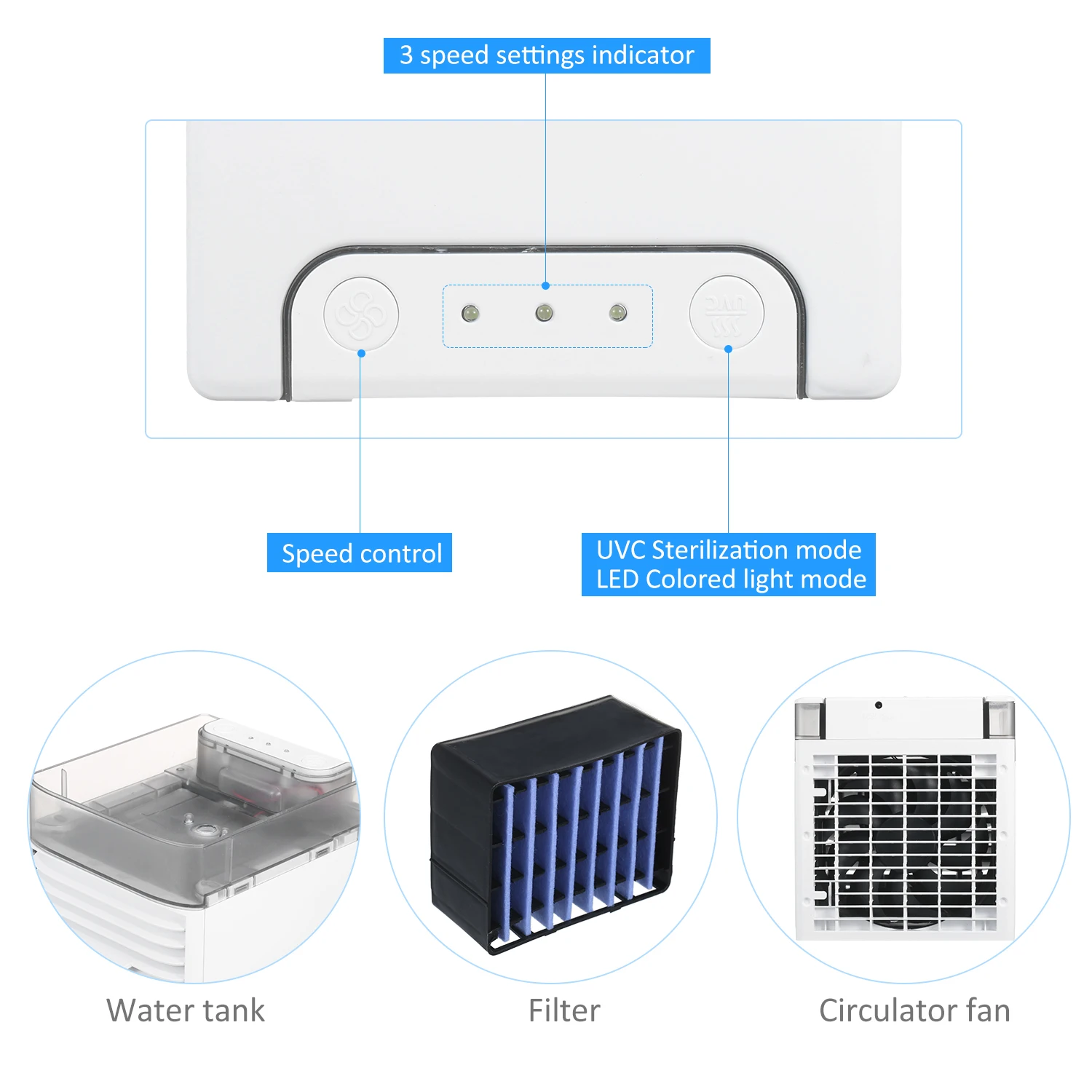 3 speed settings indicator

UVC

Speed control

UVC Sterilization mode
LED Colored light mode

Water tank

Filter

Circulator fan