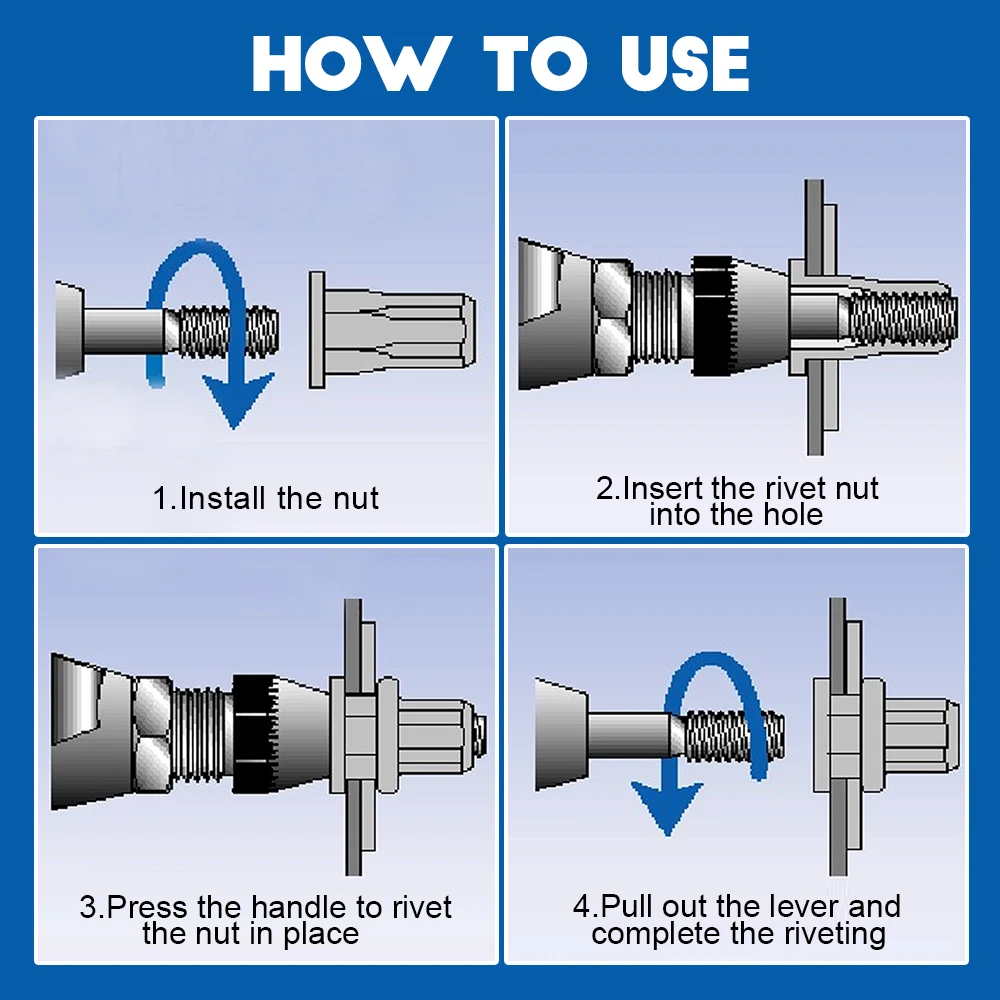 HOW TO USE

1.Install the nut

2.Insert the rivet nut into the hole

3.Press the handle to rivet the nut in place

4.Pull out the lever and complete the riveting