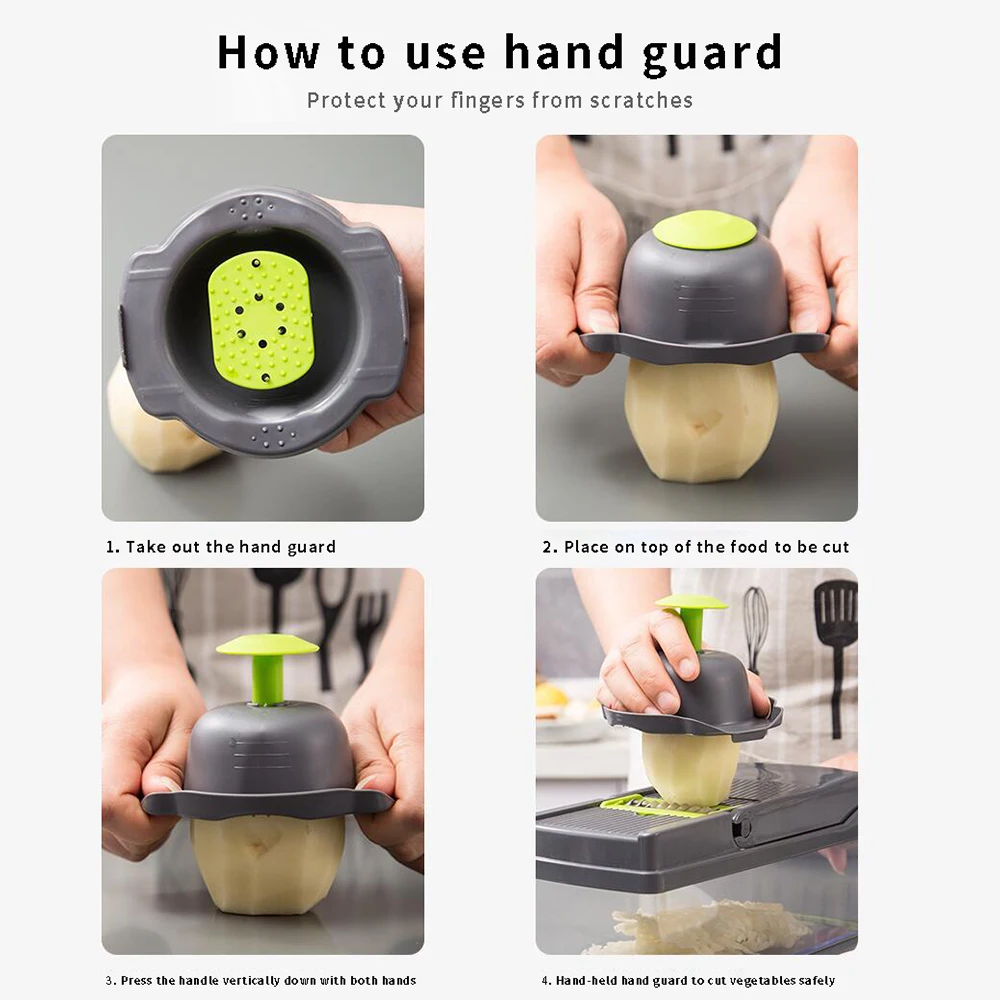 How to use hand guard

Protect your fingers from scratches

1. Take out the hand guard

2. Place on top of the food to be cut

3. Press the handle vertically down with both hands

4. Hand-held hand guard to cut vegetables safely