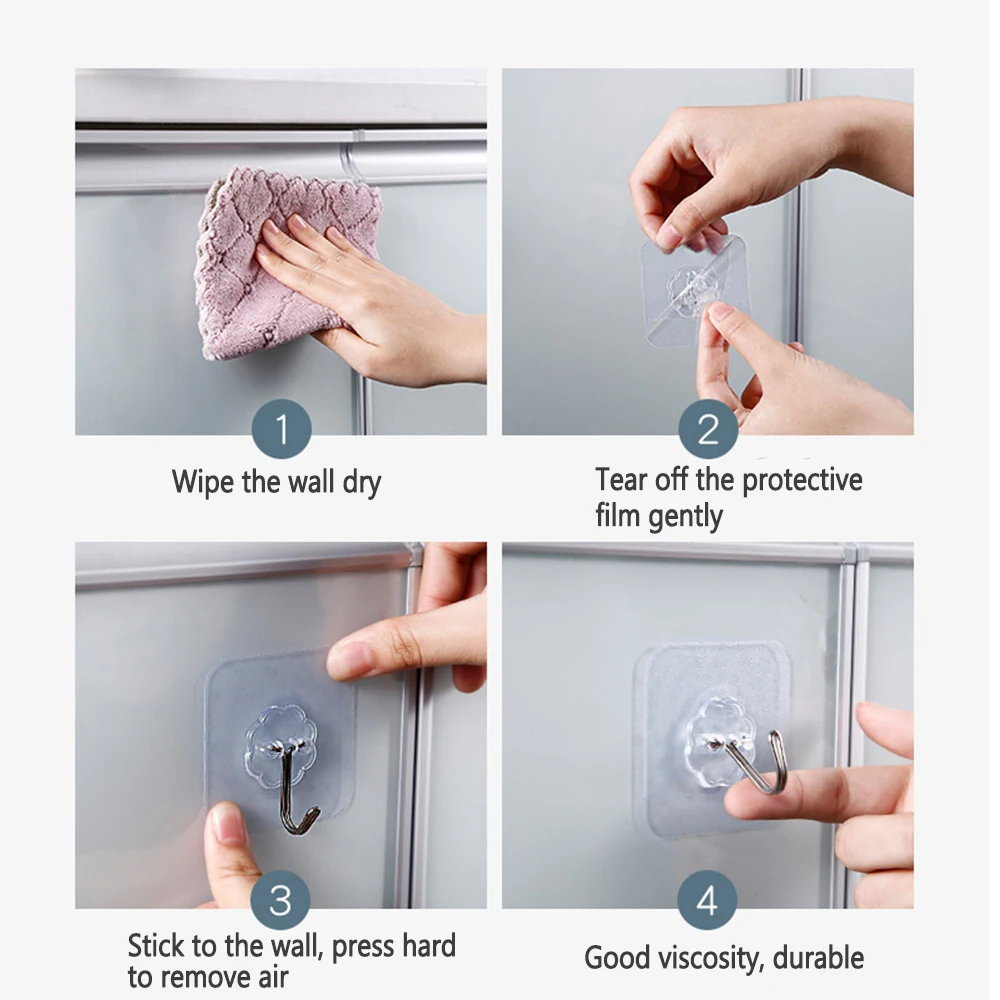 1
Wipe the wall dry

2
Tear off the protective film gently

3
Stick to the wall, press hard to remove air

4
Good viscosity, durable