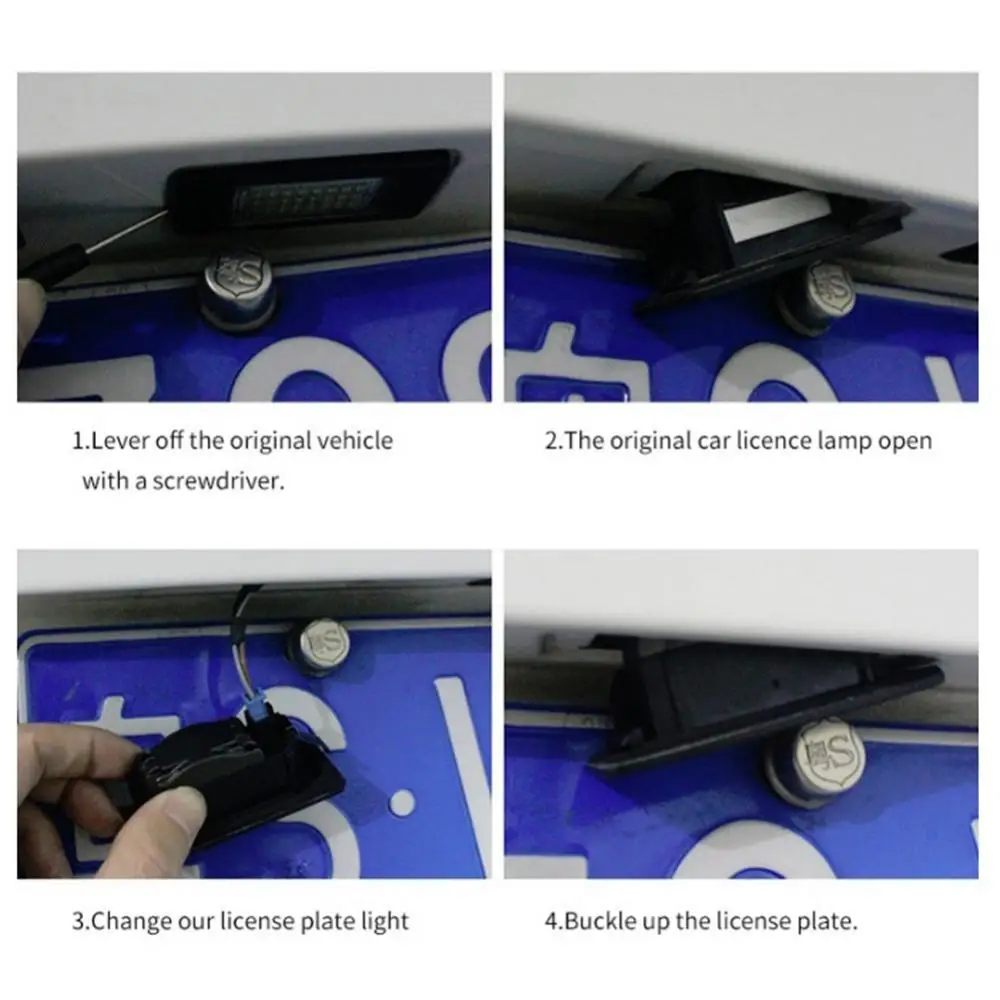 1.Lever off the original vehicle with a screwdriver.

2.The original car licence lamp open

3.Change our license plate light

4.Buckle up the license plate.