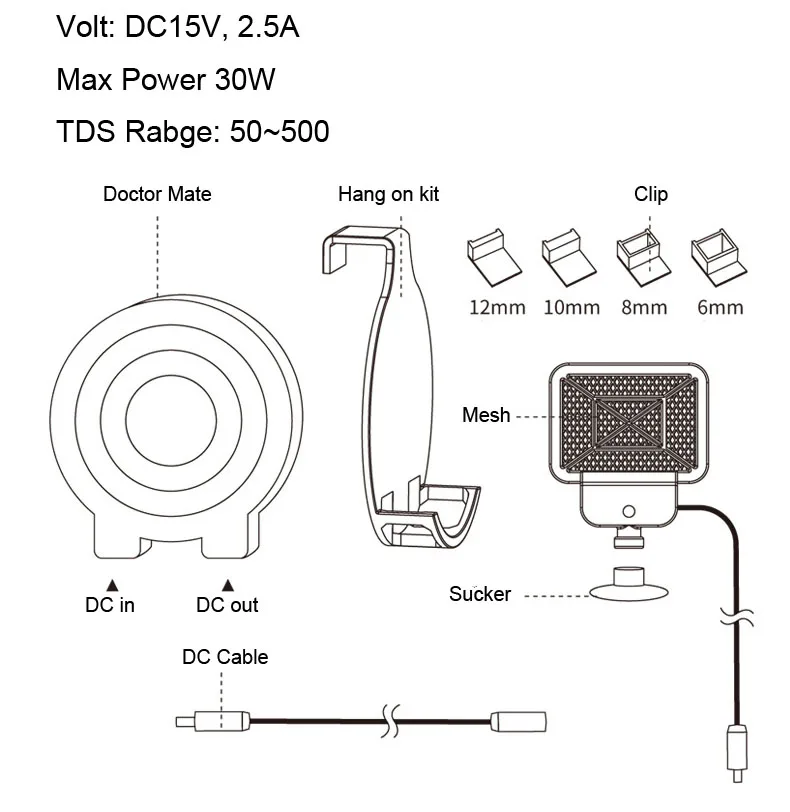 Volt: DC15V, 2.5A

Max Power 30W

TDS Rabge: 50~500

Doctor Mate

Hang on kit

Clip

12mm 10mm 8mm 6mm

Mesh

Sucker

DC in

DC out

DC Cable