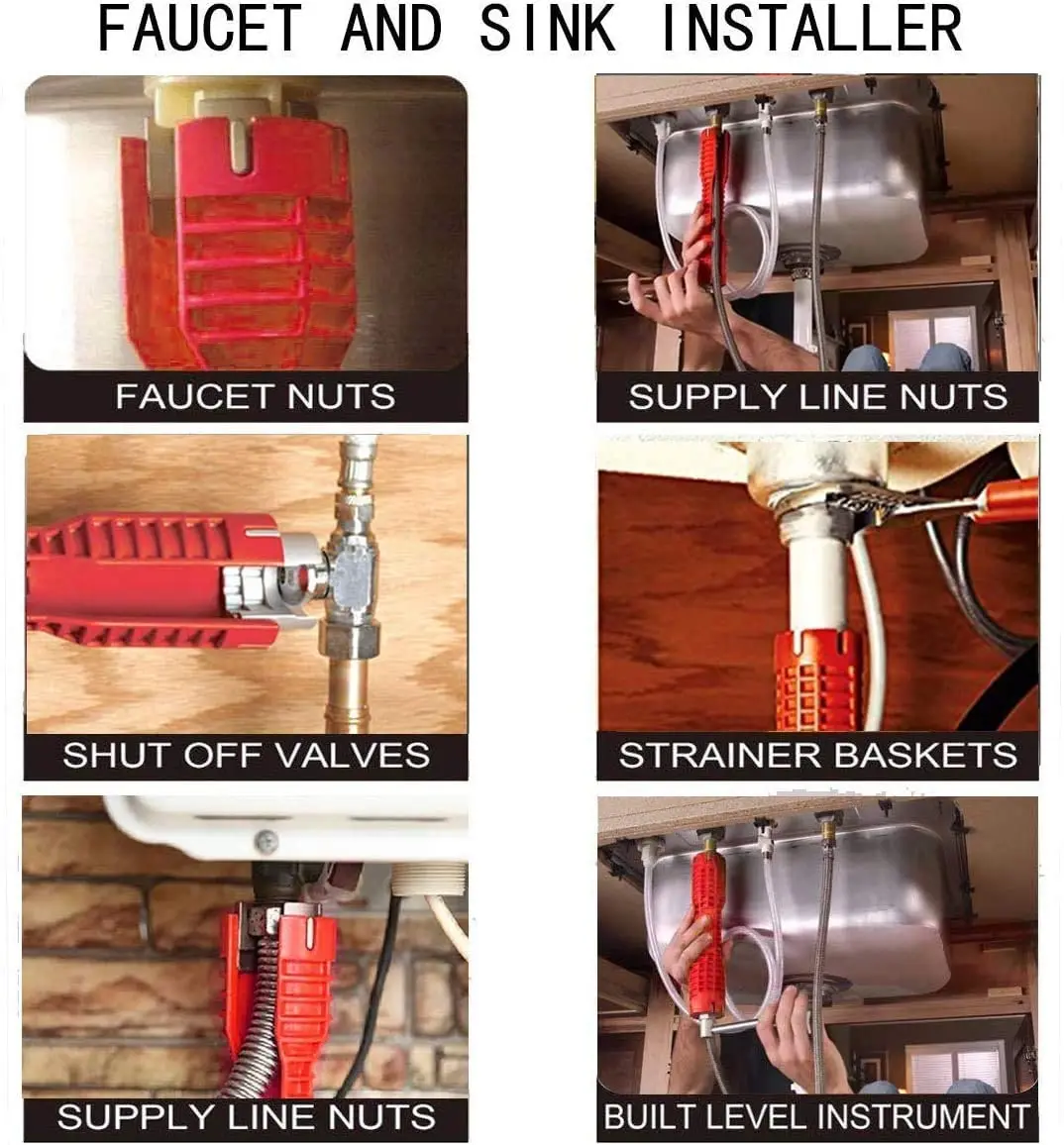 FAUCET AND SINK INSTALLER

FAUCET NUTS

SUPPLY LINE NUTS

SHUT OFF VALVES

STRAINER BASKETS

SUPPLY LINE NUTS

BUILT LEVEL INSTRUMENT