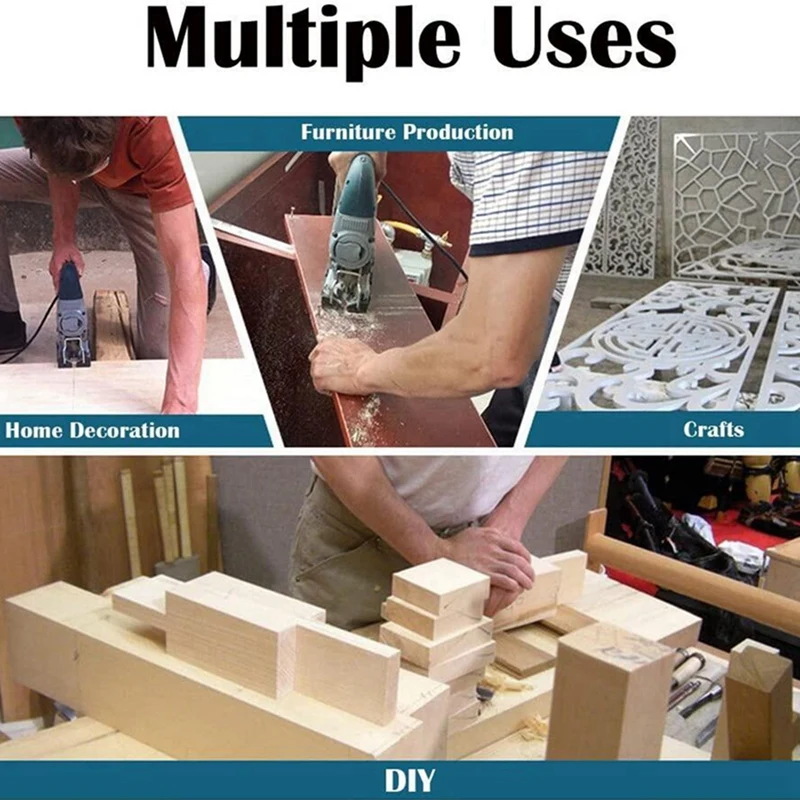 Multiple Uses

Furniture Production

Home Decoration

Crafts

DIY