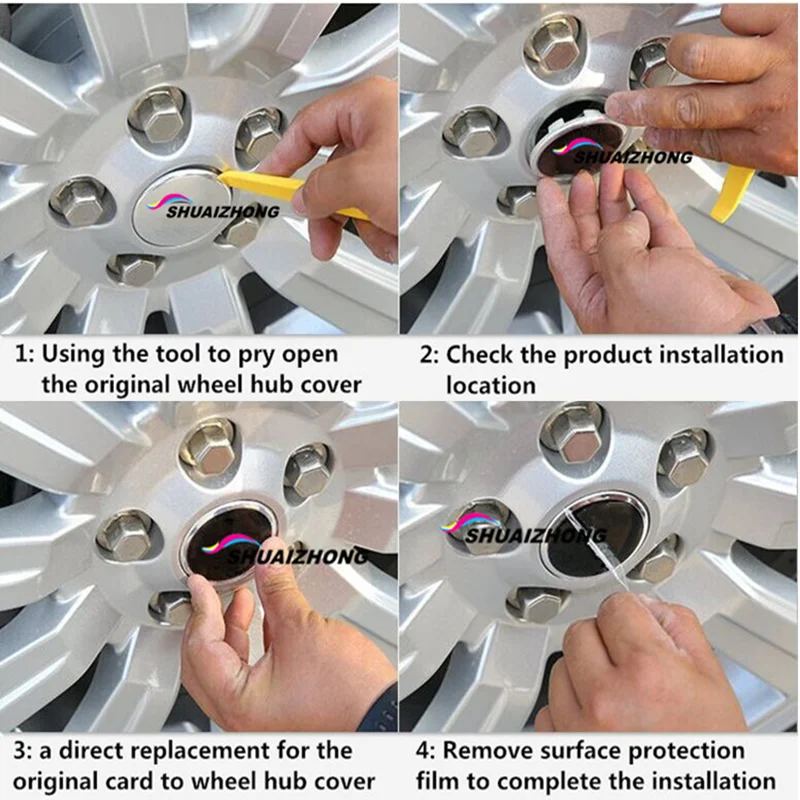 SHUAIZHONG

1: Using the tool to pry open the original wheel hub cover

SHUAIZHONG

2: Check the product installation location

SHUAIZHONG

3: a direct replacement for the original card to wheel hub cover

SHUAIZHONG

4: Remove surface protection film to complete the installation