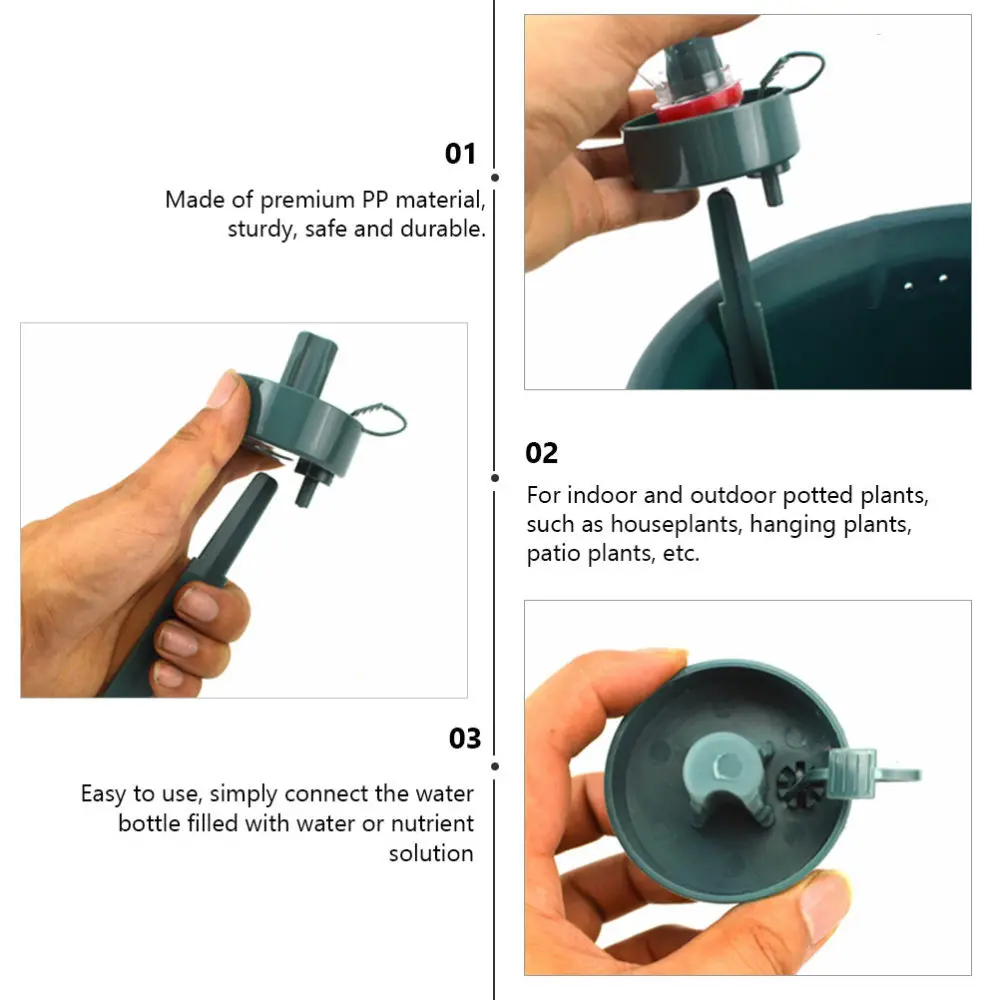 01

Made of premium PP material, sturdy, safe and durable.

02

For indoor and outdoor potted plants, such as houseplants, hanging plants, patio plants, etc.

03

Easy to use, simply connect the water bottle filled with water or nutrient solution