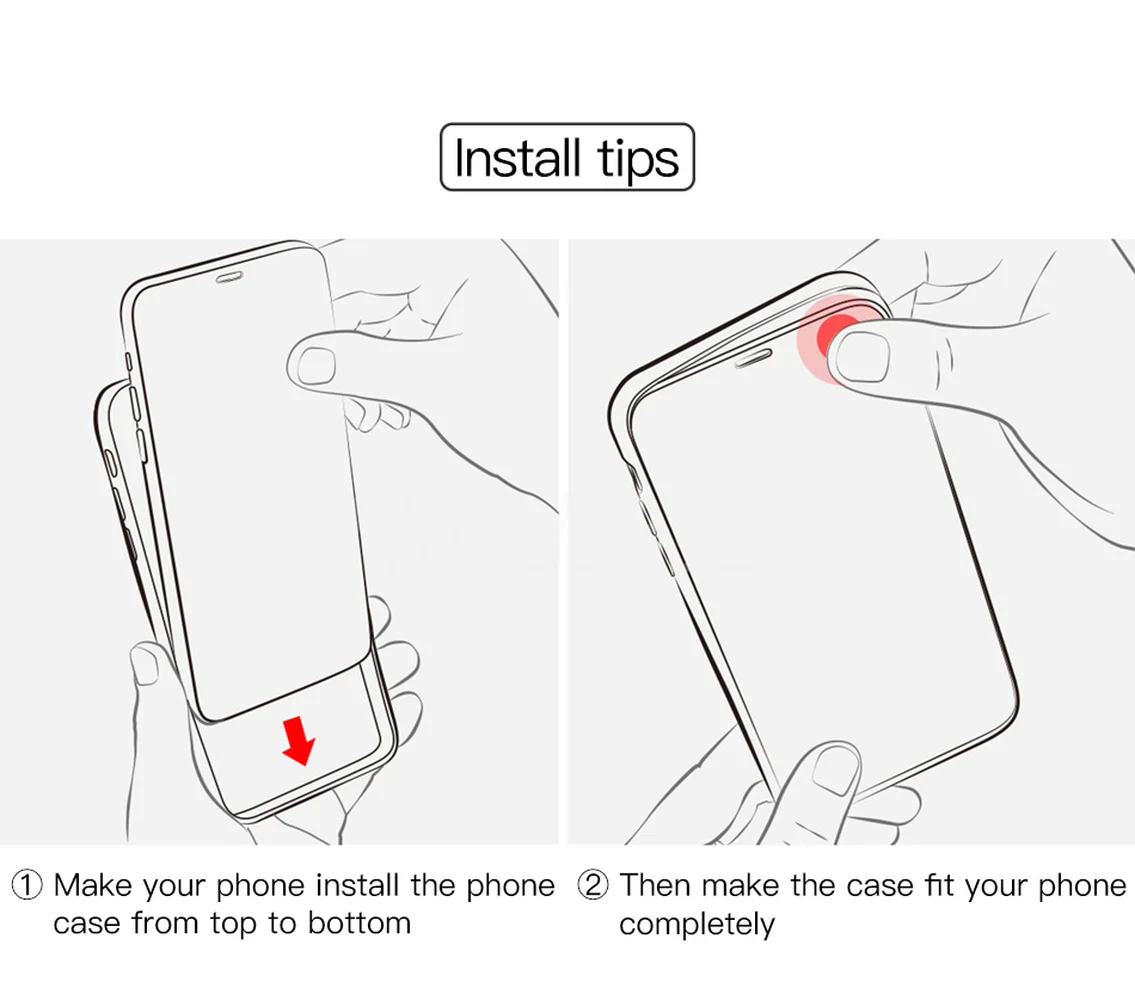 Install tips

① Make your phone install the phone case from top to bottom

② Then make the case fit your phone completely