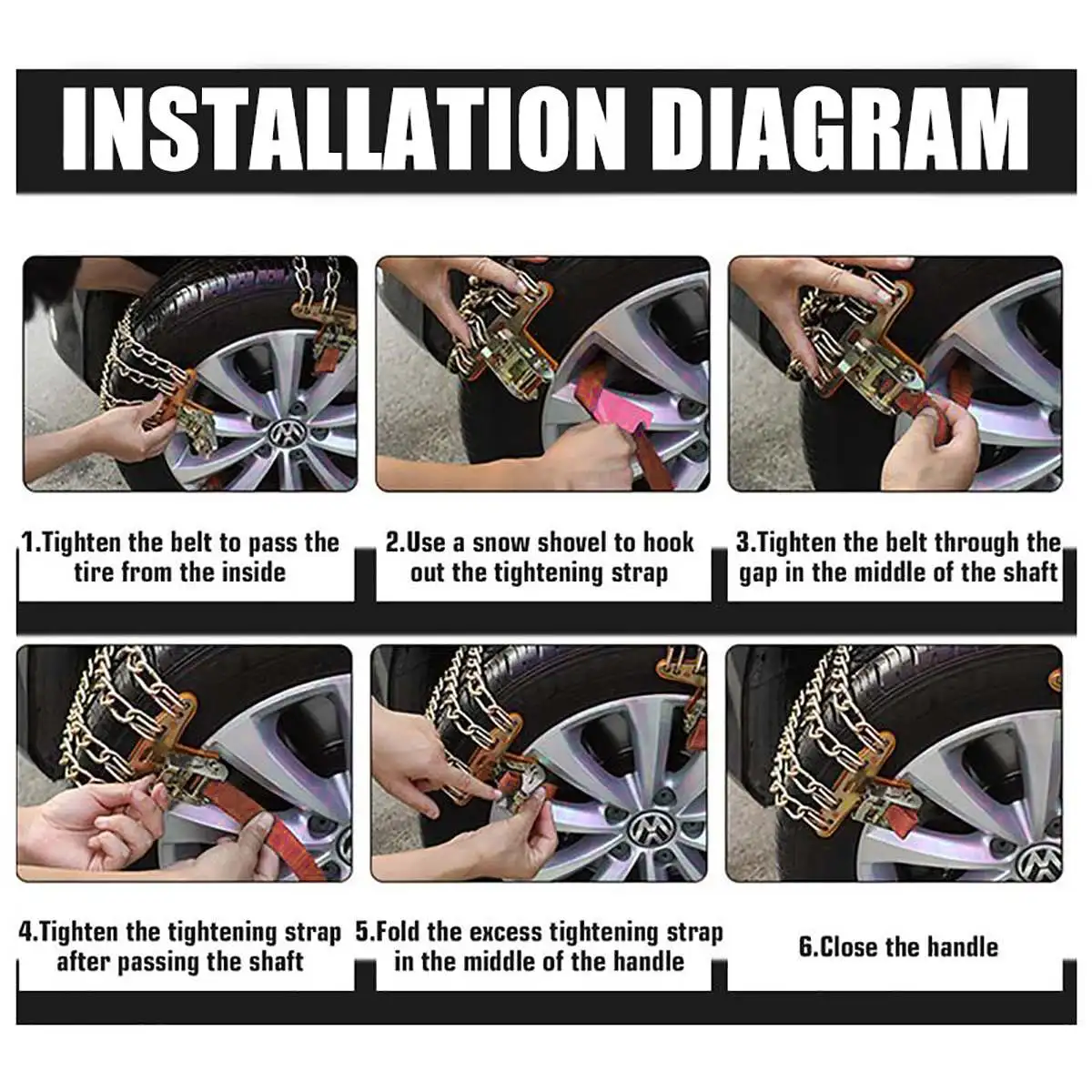 INSTALLATION DIAGRAM

1.Tighten the belt to pass the tire from the inside

2.Use a snow shovel to hook out the tightening strap

3.Tighten the belt through the gap in the middle of the shaft

4.Tighten the tightening strap after passing the shaft

5.Fold the excess tightening strap in the middle of the handle

6.Close the handle