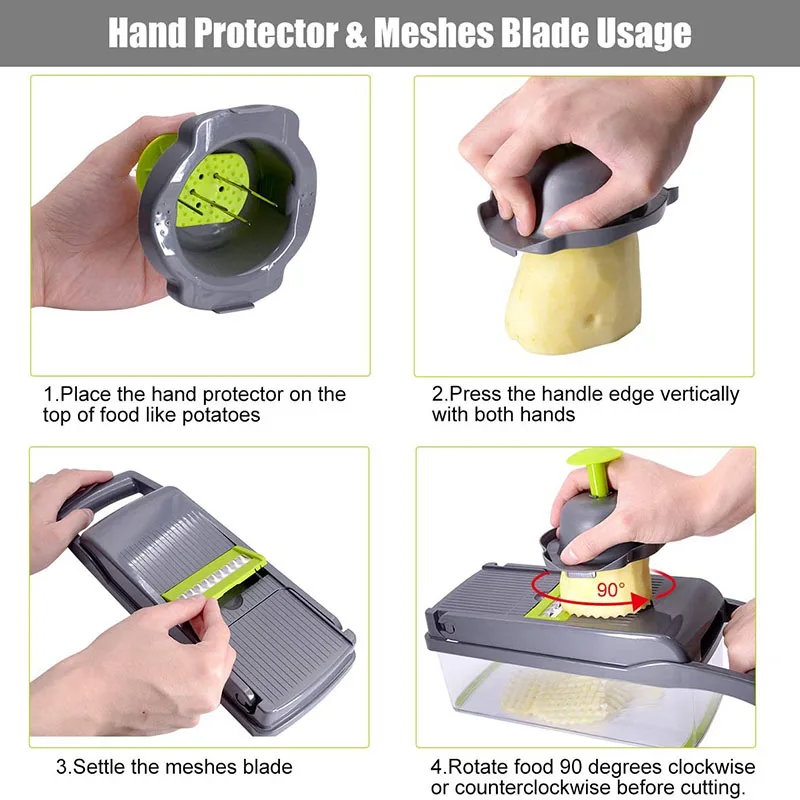 Hand Protector & Meshes Blade Usage

1.Place the hand protector on the top of food like potatoes

2.Press the handle edge vertically with both hands

3.Settle the meshes blade

90°

4.Rotate food 90 degrees clockwise or counterclockwise before cutting.