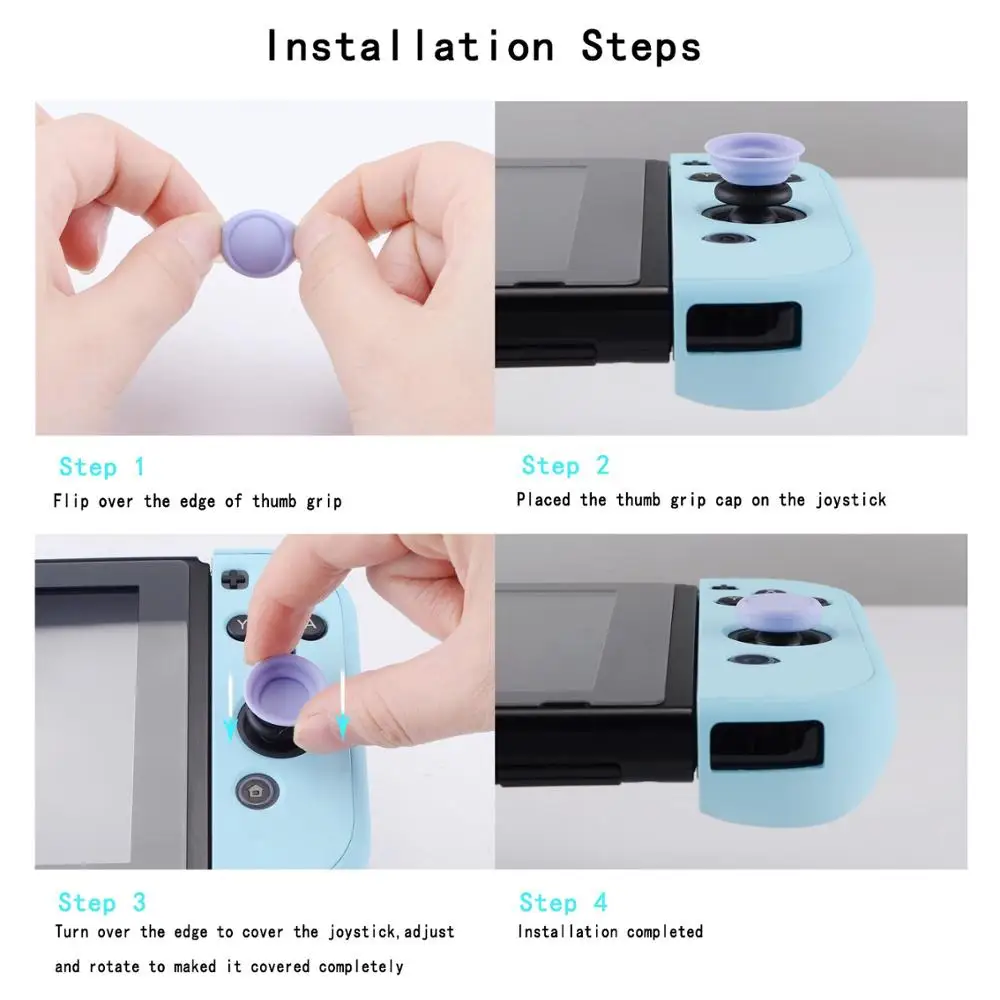 Installation Steps

Step 1
Flip over the edge of thumb grip

Step 2
Placed the thumb grip cap on the joystick

Y

A

Step 3
Turn over the edge to cover the joystick,adjust and rotate to maked it covered completely

Step 4
Installation completed