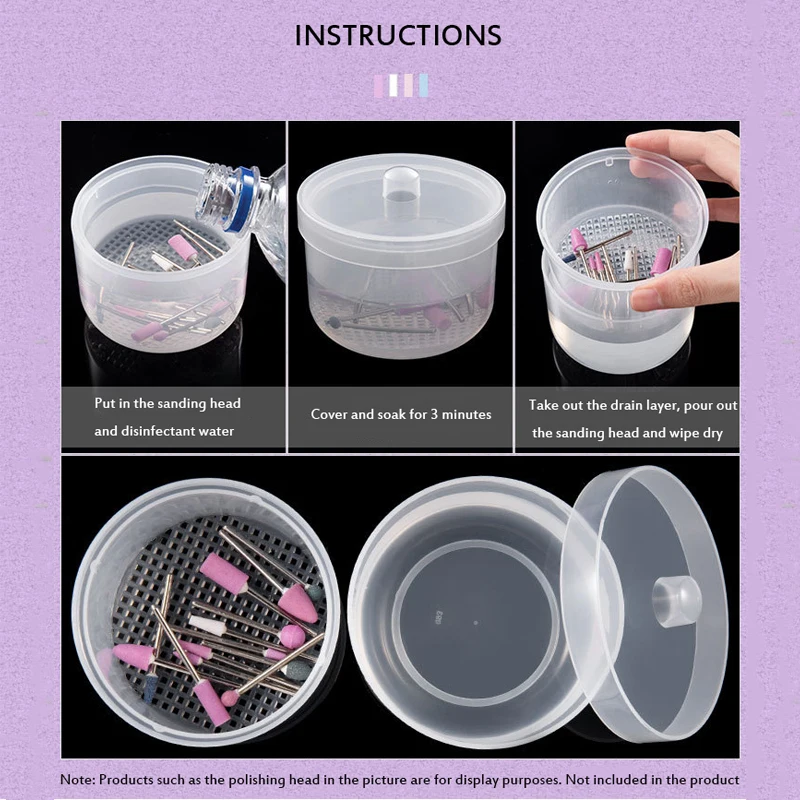 INSTRUCTIONS

Put in the sanding head and disinfectant water

Cover and soak for 3 minutes

Take out the drain layer, pour out the sanding head and wipe dry

Note: Products such as the polishing head in the picture are for display purposes. Not included in the product