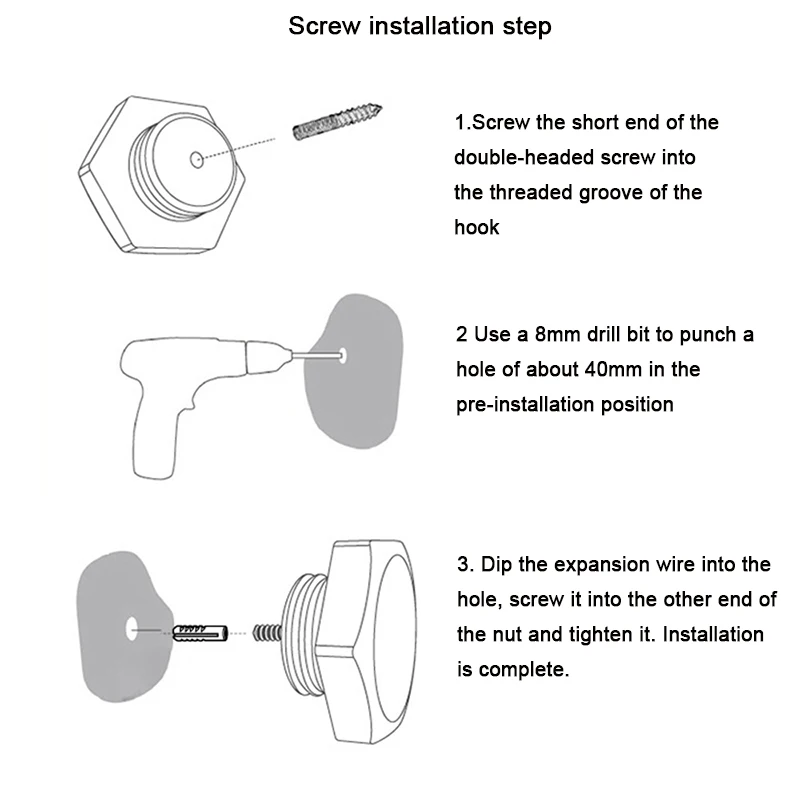 Screw installation step

1.Screw the short end of the double-headed screw into the threaded groove of the hook

2 Use a 8mm drill bit to punch a hole of about 40mm in the pre-installation position

3. Dip the expansion wire into the hole, screw it into the other end of the nut and tighten it. Installation is complete.