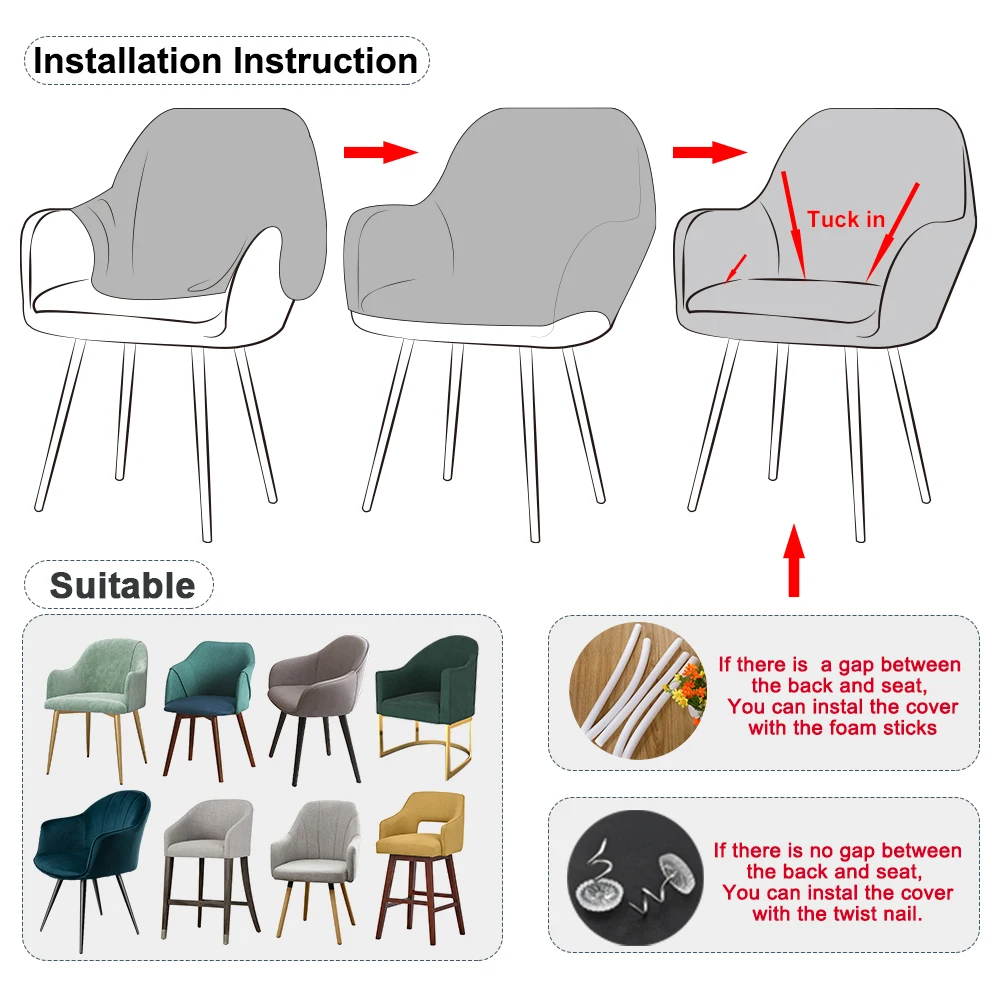 Installation Instruction

Tuck in

Suitable

If there is a gap between the back and seat, You can instal the cover with the foam sticks

If there is no gap between the back and seat, You can instal the cover with the twist nail.