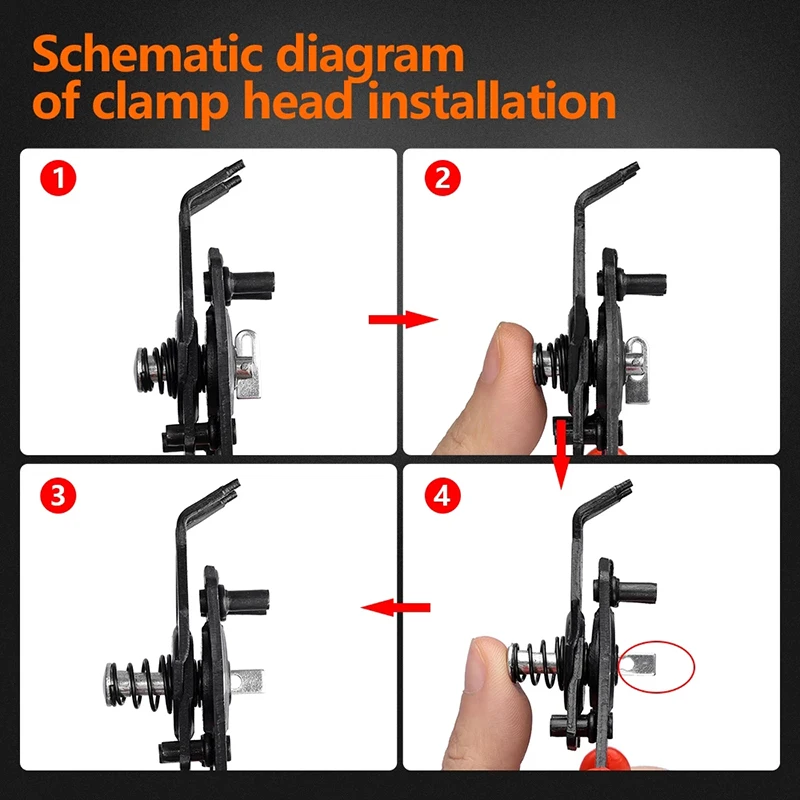 Schematic diagram of clamp head installation

1

2

3

4