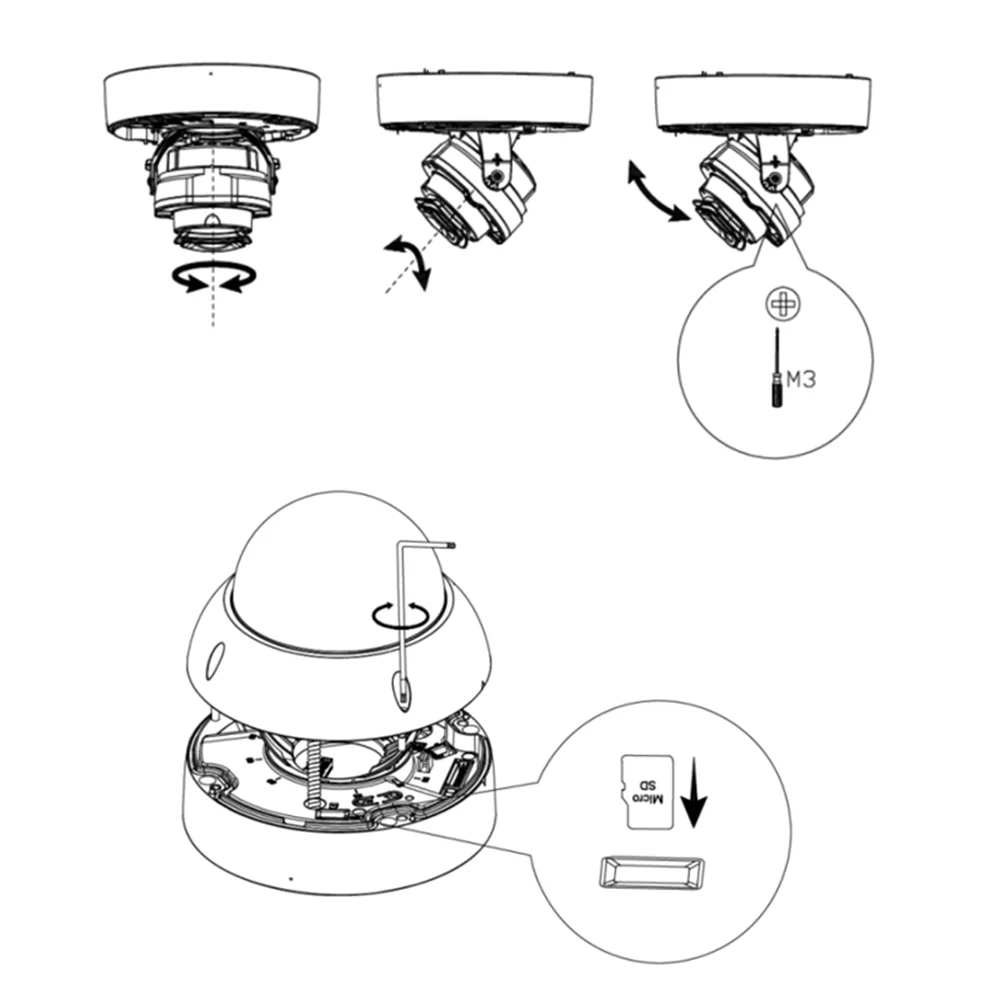 M3

Micro SD