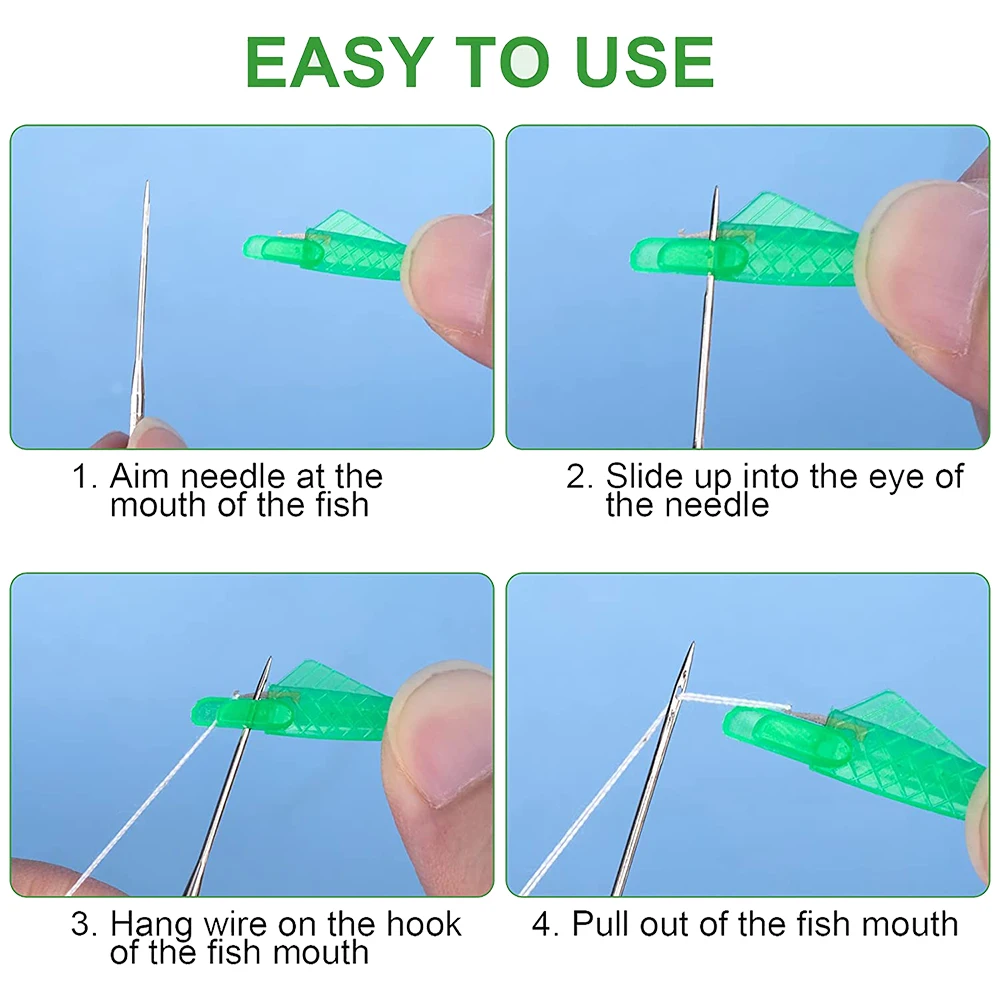 EASY TO USE

1. Aim needle at the mouth of the fish

2. Slide up into the eye of the needle

3. Hang wire on the hook of the fish mouth

4. Pull out of the fish mouth