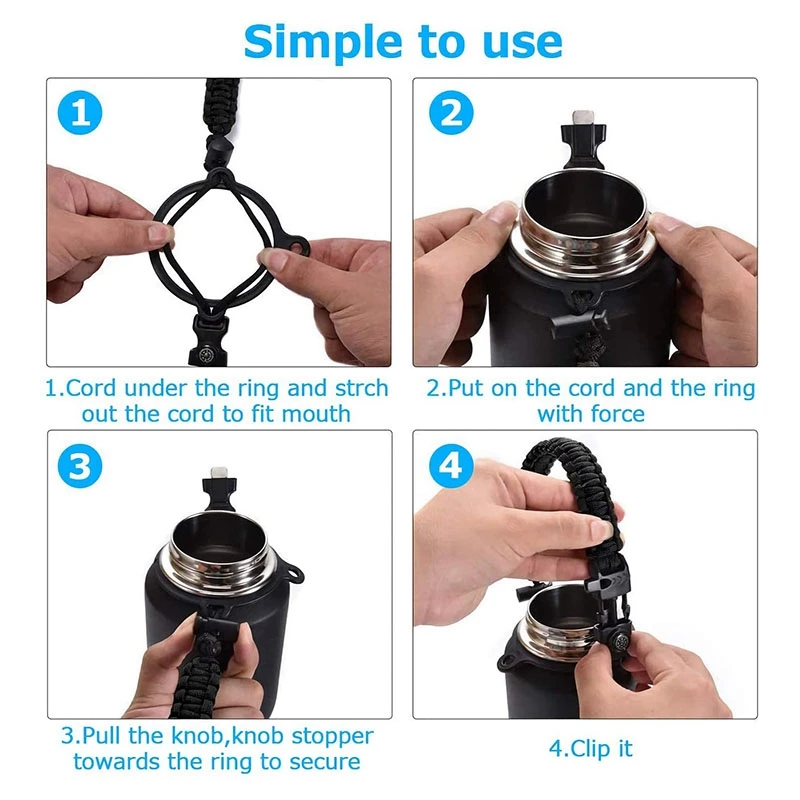 Simple to use

1

1.Cord under the ring and strch out the cord to fit mouth

2

2.Put on the cord and the ring with force

3

3.Pull the knob,knob stopper towards the ring to secure

4

4.Clip it