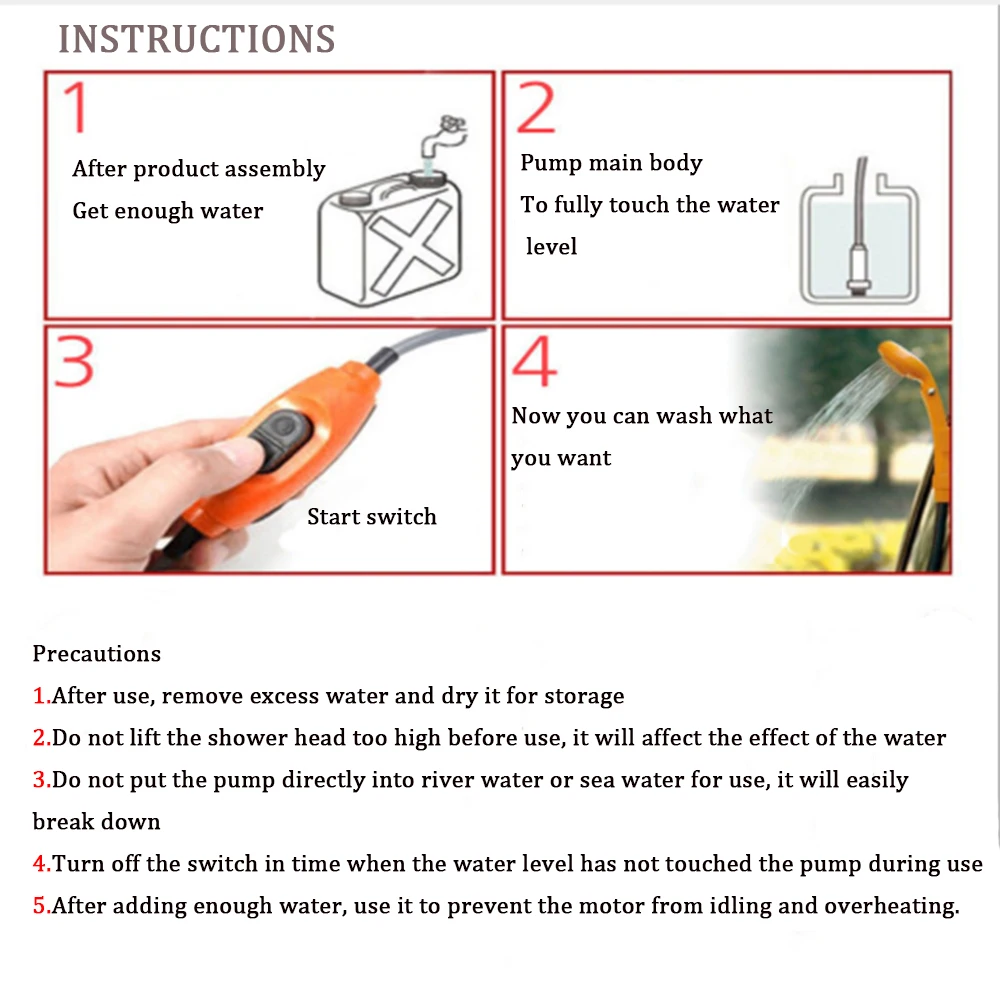 INSTRUCTIONS

1
After product assembly
Get enough water

2
Pump main body
To fully touch the water level

3
Start switch

4
Now you can wash what you want

Precautions
1.After use, remove excess water and dry it for storage
2.Do not lift the shower head too high before use, it will affect the effect of the water
3.Do not put the pump directly into river water or sea water for use, it will easily break down
4.Turn off the switch in time when the water level has not touched the pump during use
5.After adding enough water, use it to prevent the motor from idling and overheating.