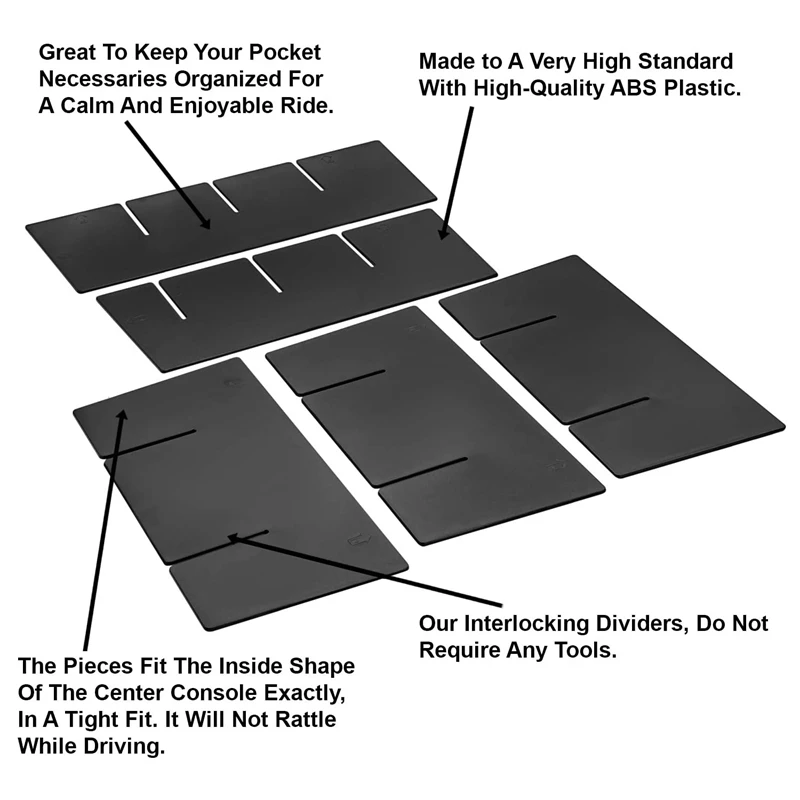 Great To Keep Your Pocket Necessaries Organized For A Calm And Enjoyable Ride.

Made to A Very High Standard With High-Quality ABS Plastic.

Our Interlocking Dividers, Do Not Require Any Tools.

The Pieces Fit The Inside Shape Of The Center Console Exactly, In A Tight Fit. It Will Not Rattle While Driving.