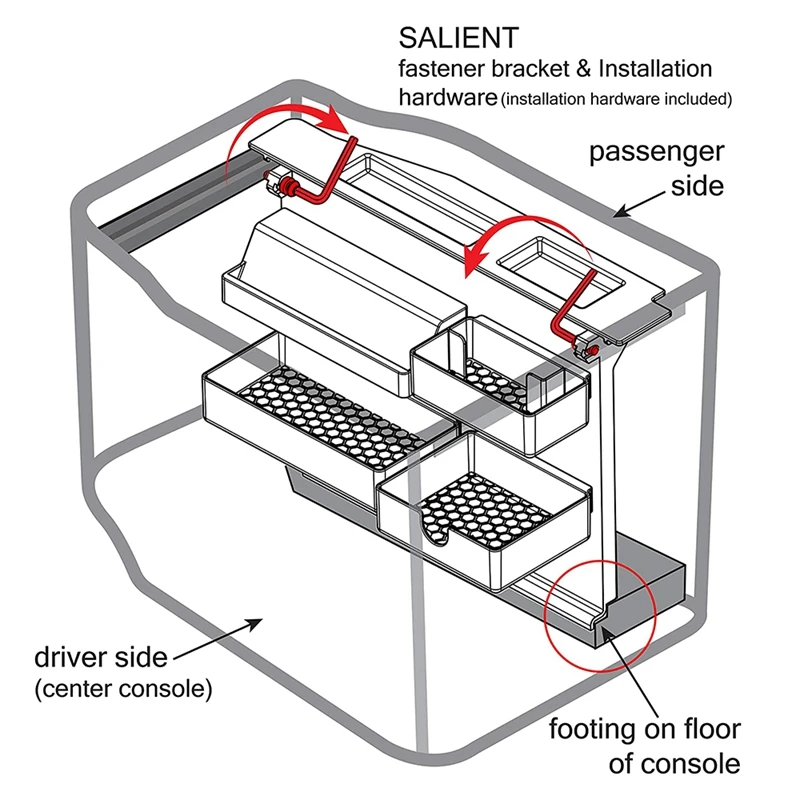 SALIENT
fastener bracket & Installation hardware (installation hardware included)

passenger side

driver side
(center console)

footing on floor of console