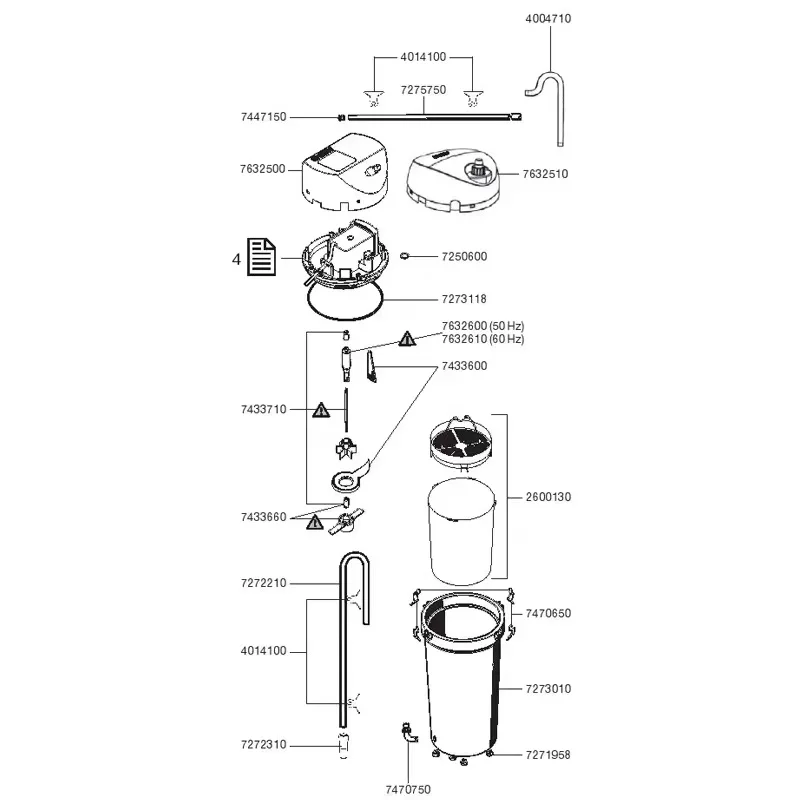 4004710

4014100

7275750

7447150

7632500

7632510

4

7250600

7273118

7632600 (50 Hz)
7632610 (60 Hz)

7433600

7433710

2600130

7433660

7272210

7470650

4014100

7273010

7272310

7271958

7470750