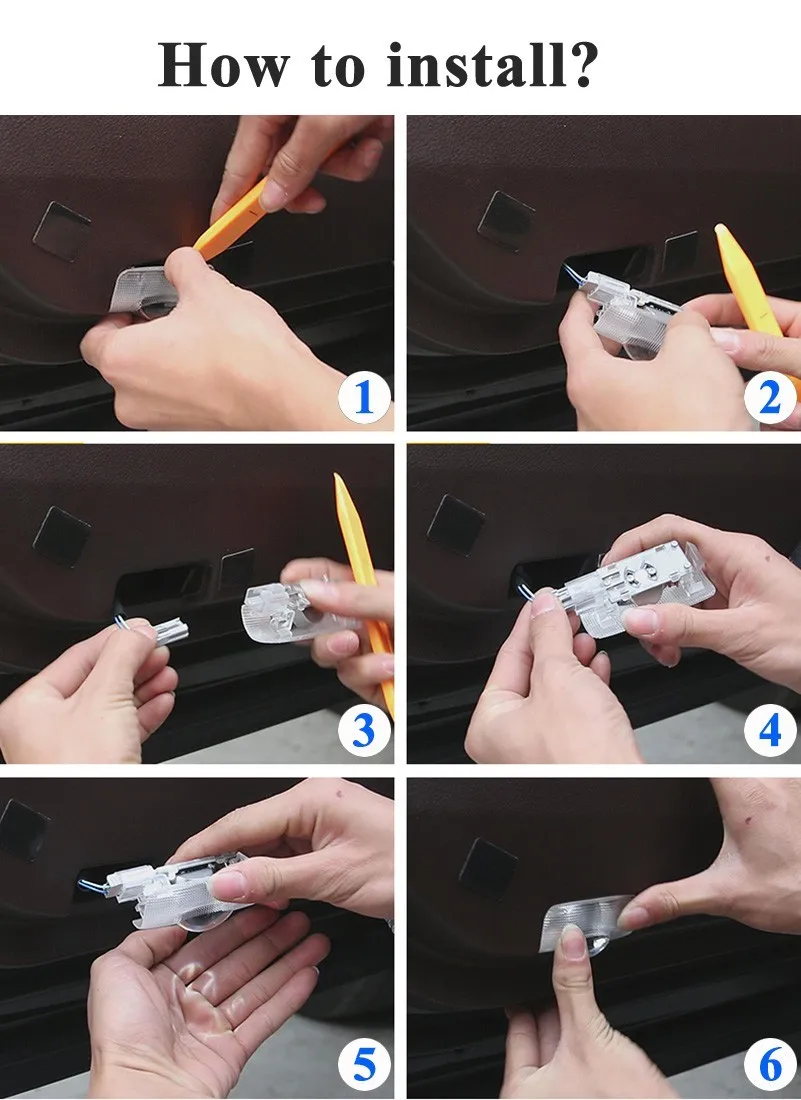 How to install?

1

2

3

4

5

6